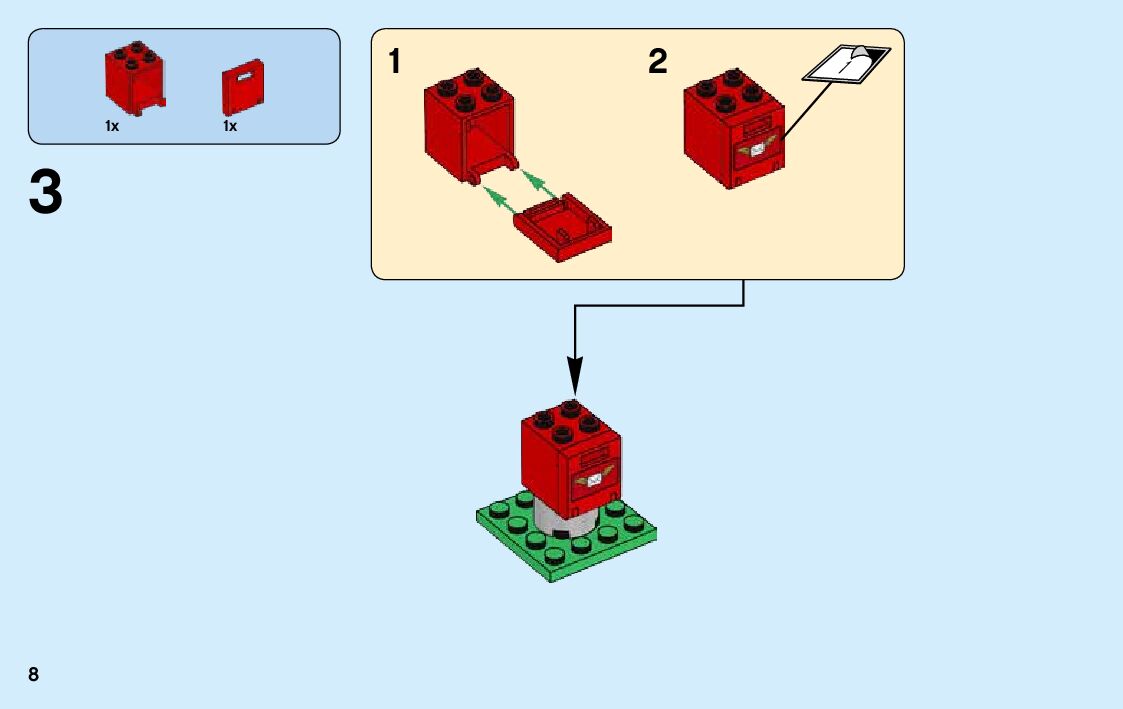 1x
1x

3

1

2

8