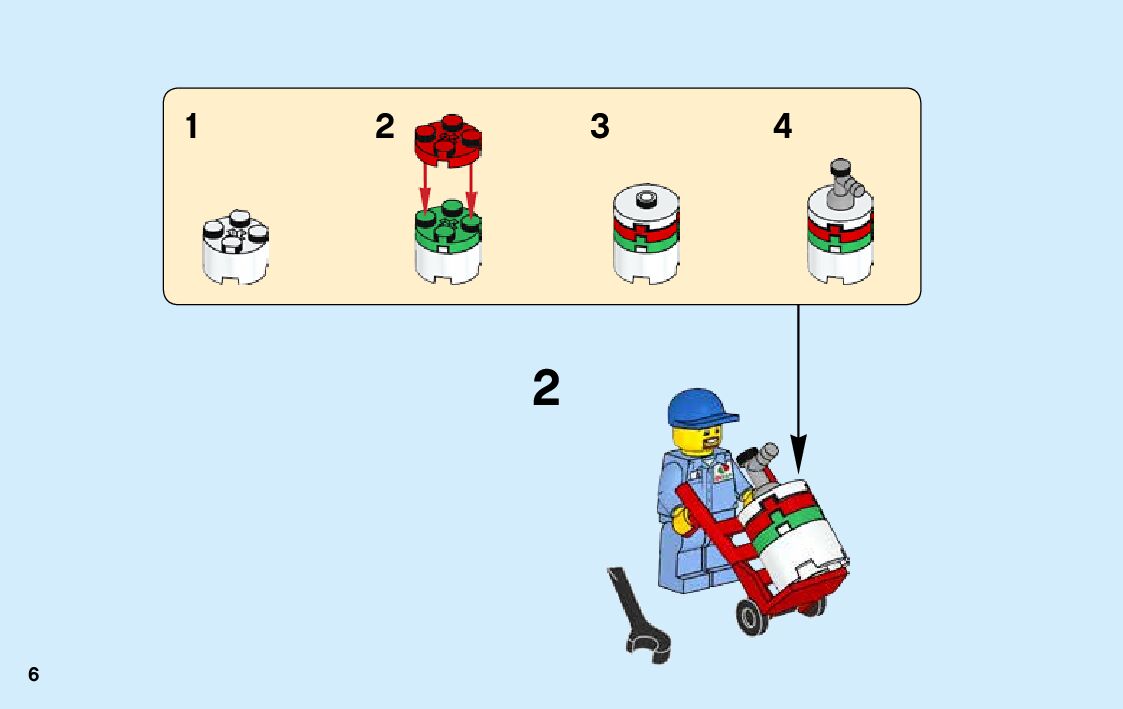 1

2

3

4

2

6