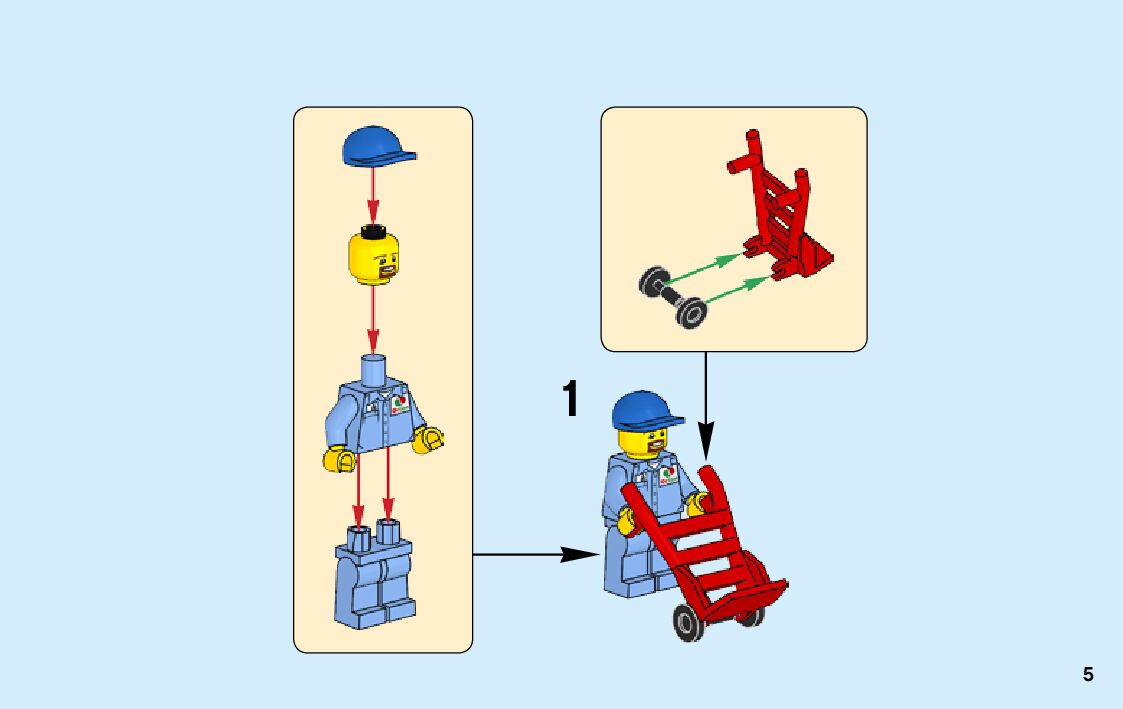 1

5