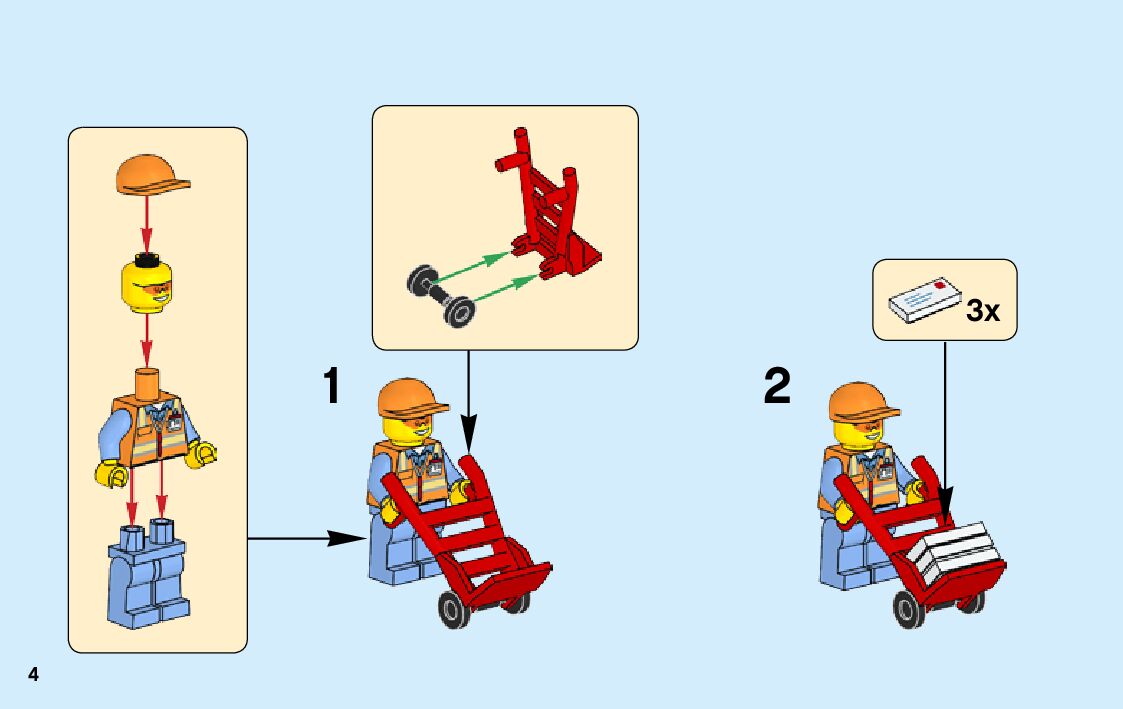 1

3x

2

4