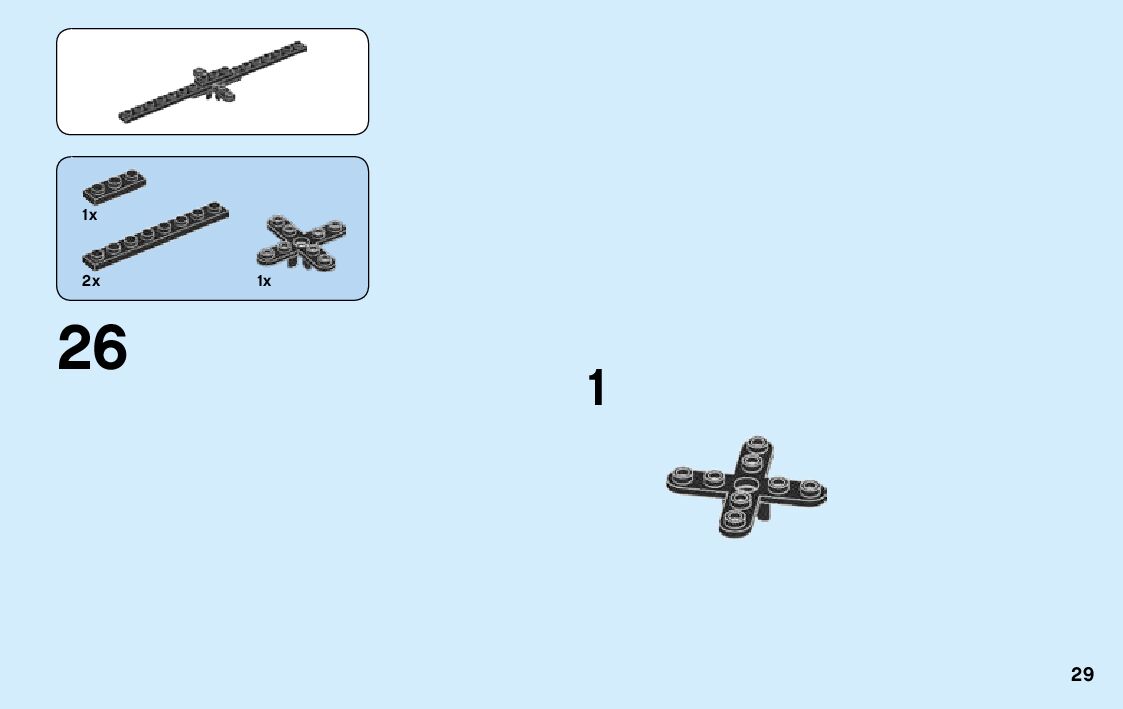 1x

2x

1x

26

1

29