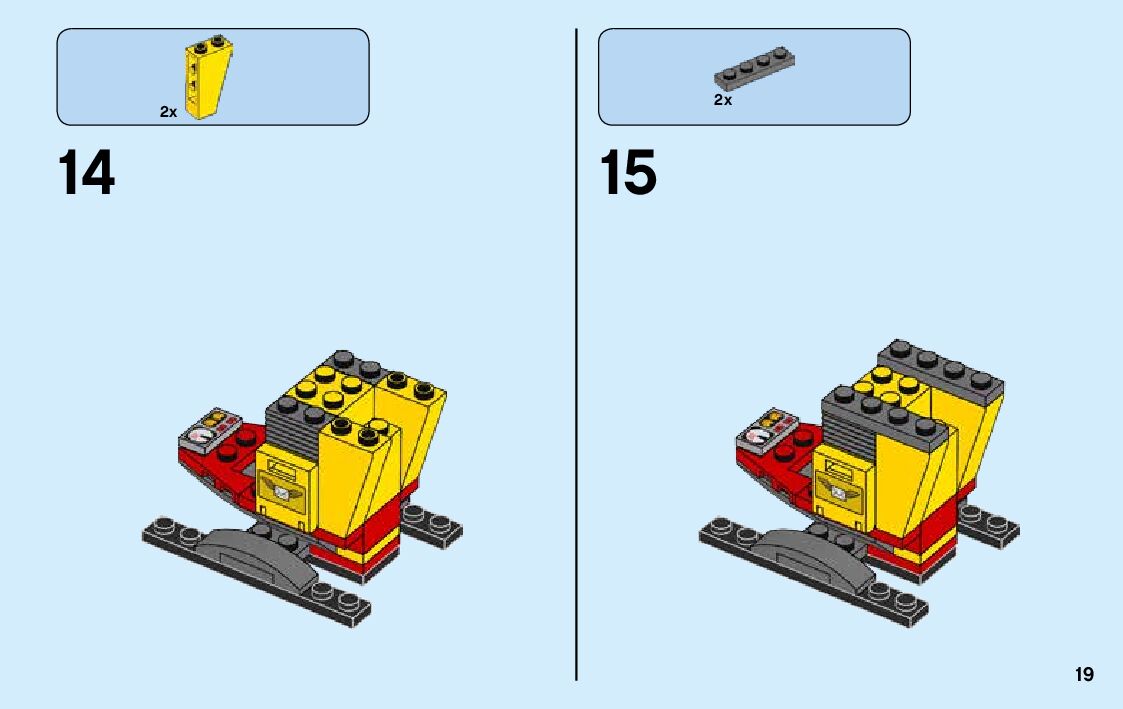 2x

14

2x

15

19