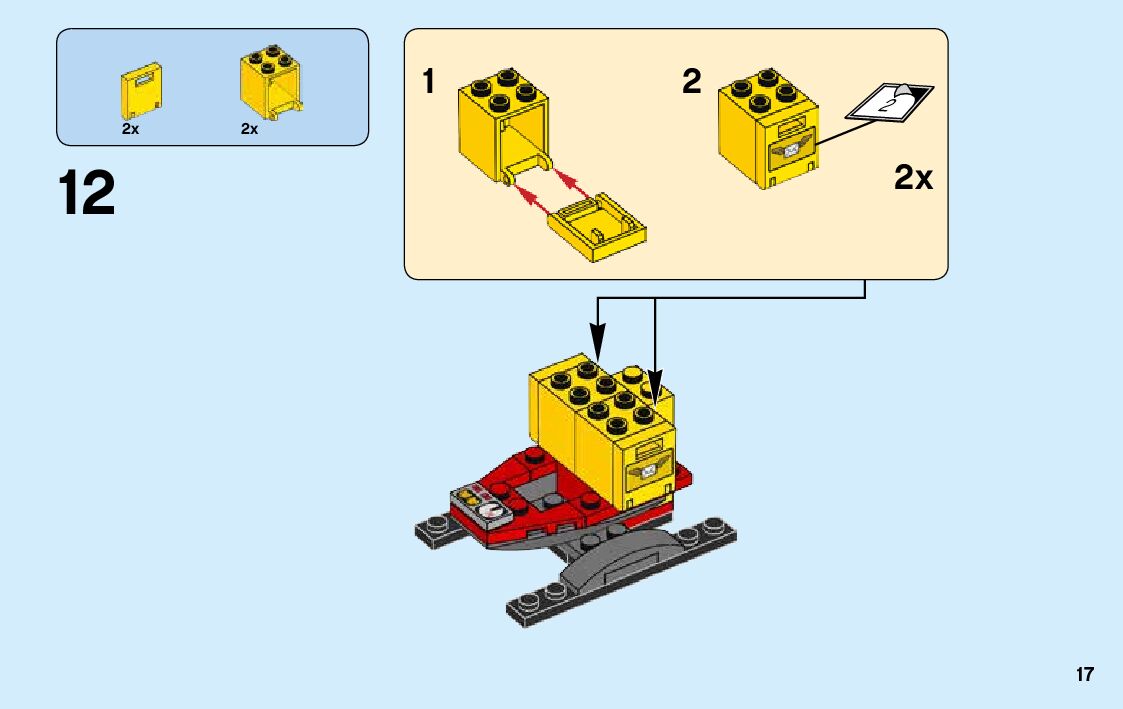 2x
2x

12

1

2

2

2x

17