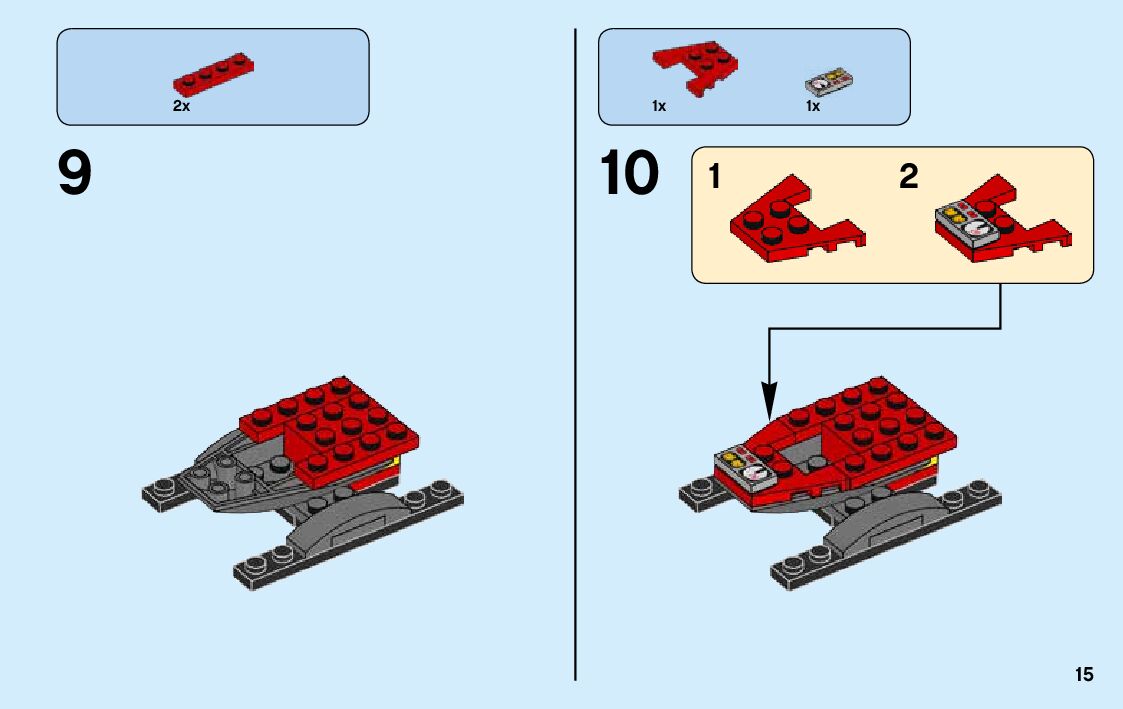 2x

9

1x 1x

10

1

2

15