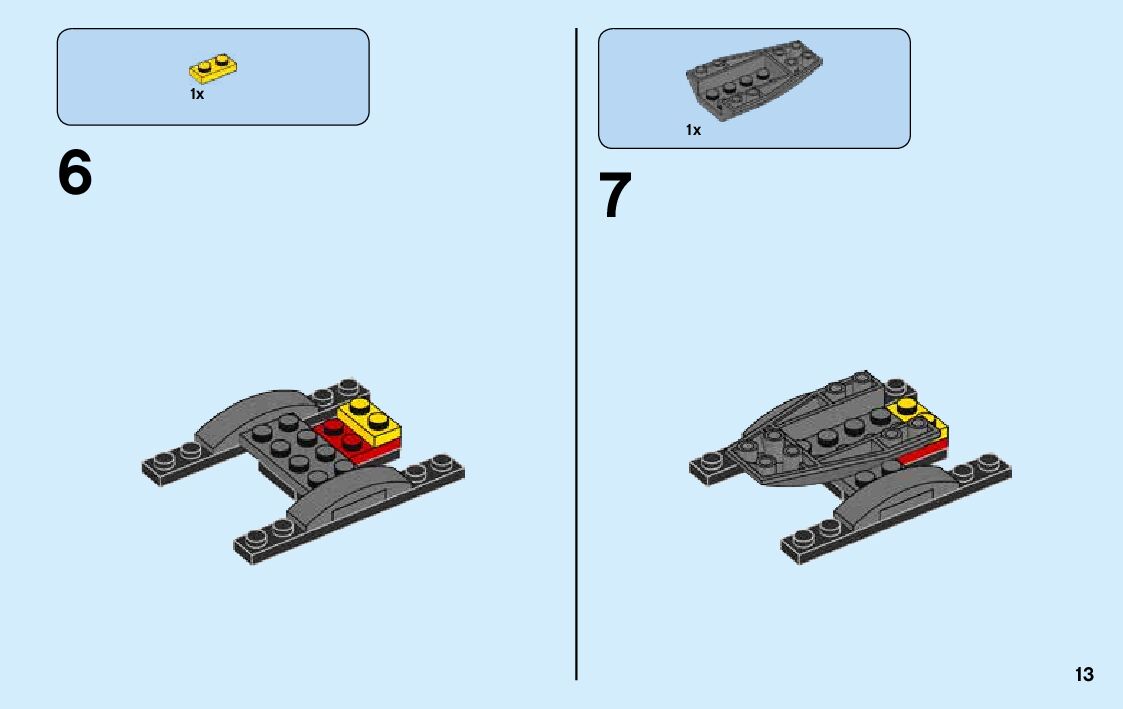 1x

6

1x

7

13