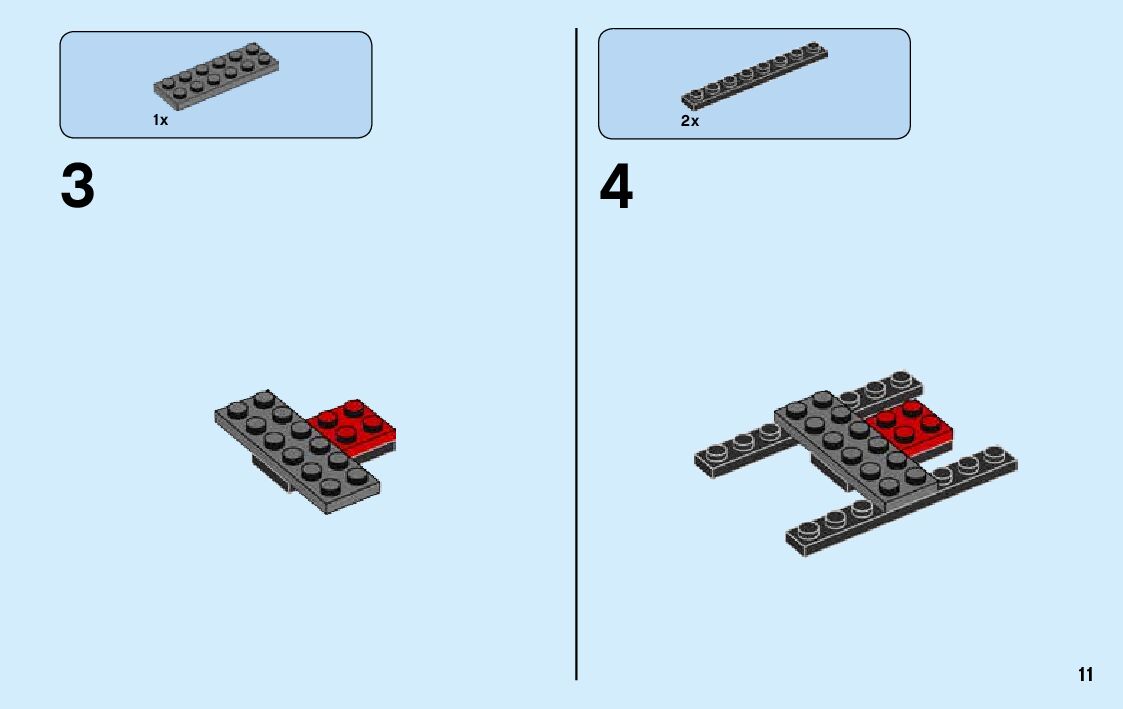 1x

3

2x

4

11