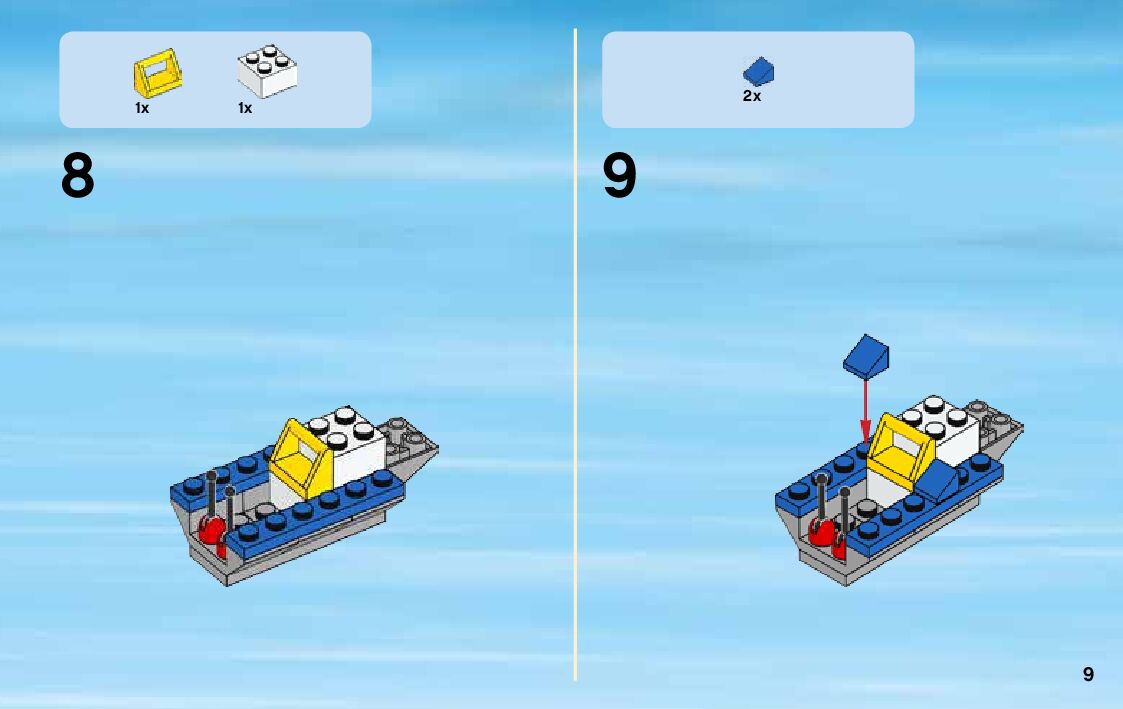 1x 1x

8

2x

9

9