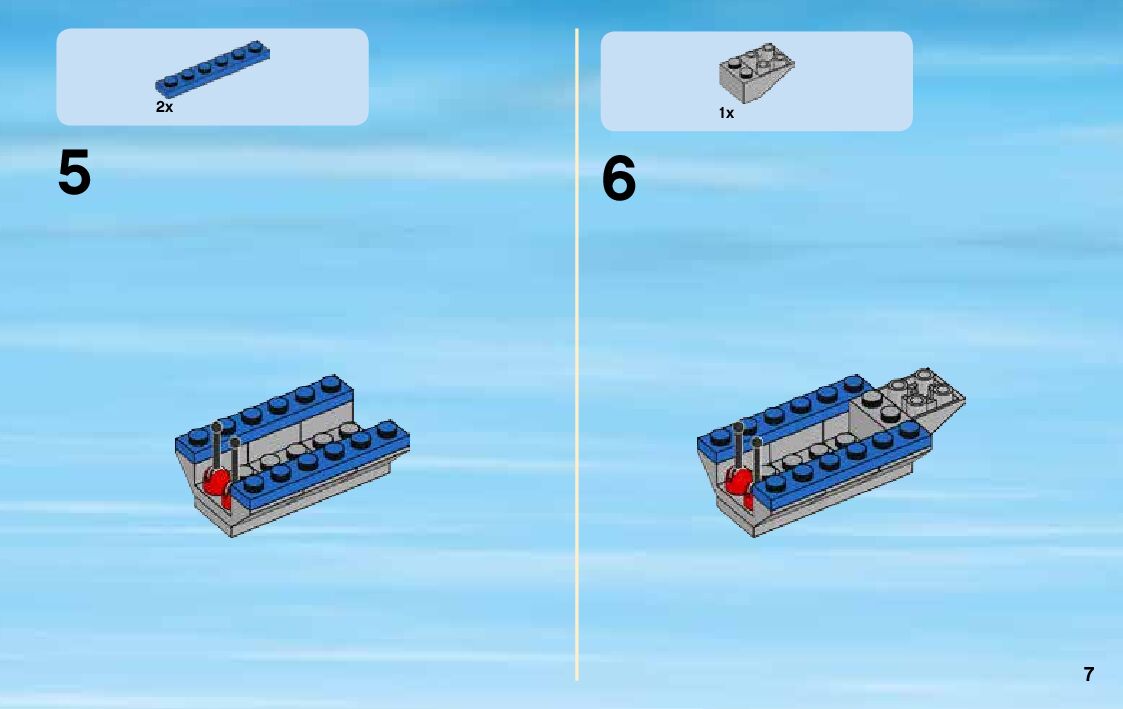 2x

5

1x

6

7