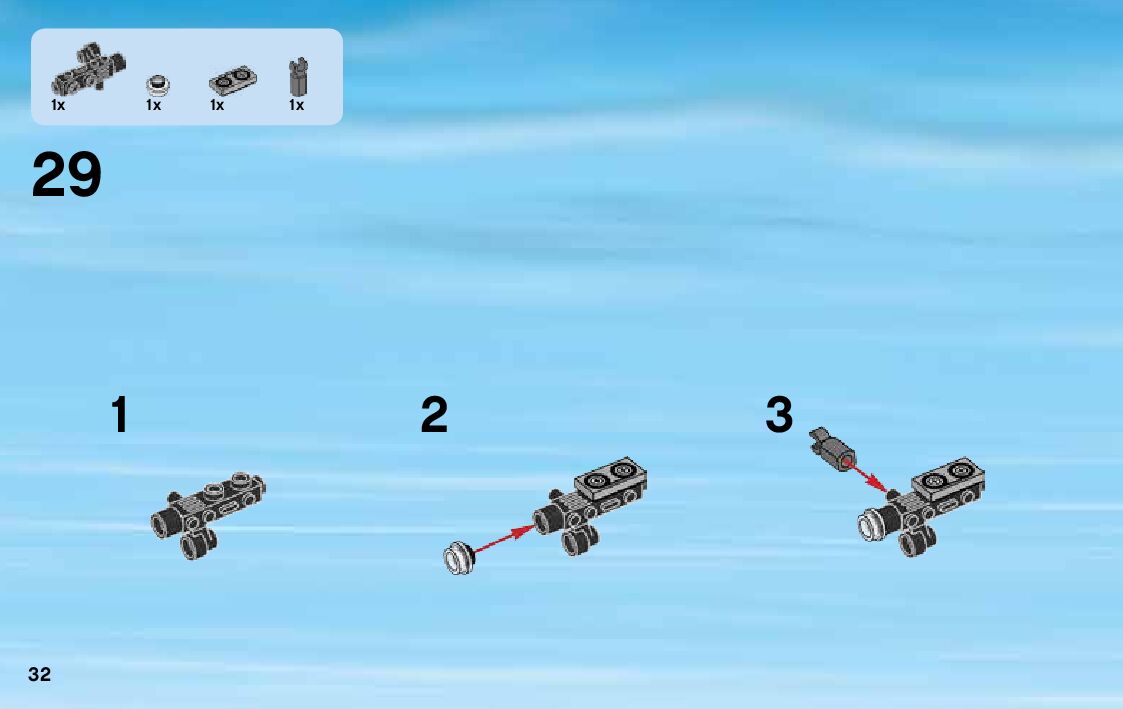 1x 1x 1x 1x

29

1

2

3

32