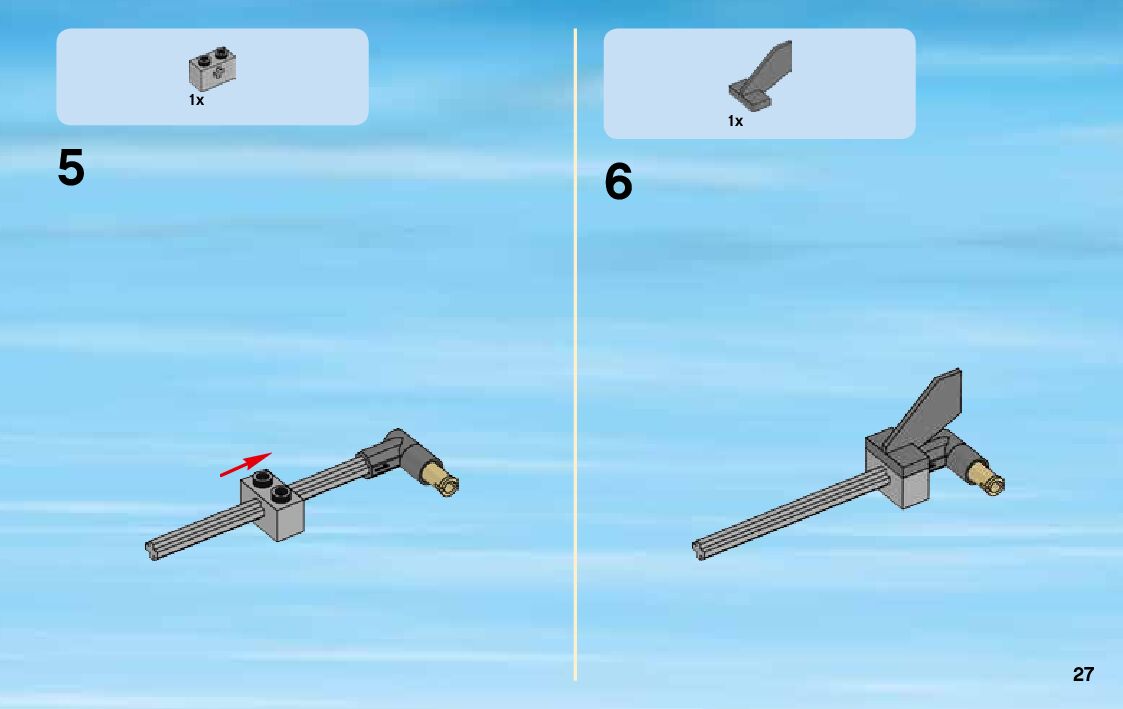 1x

5

1x

6

27