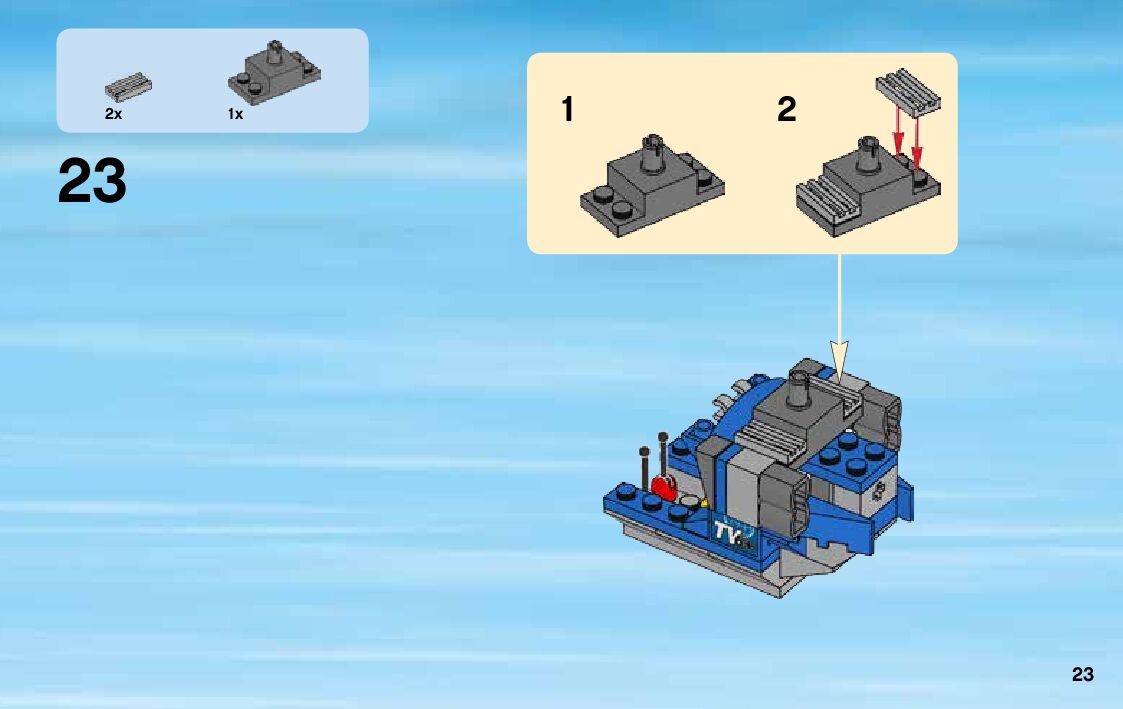 2x
1x

23

1
2

TV

23