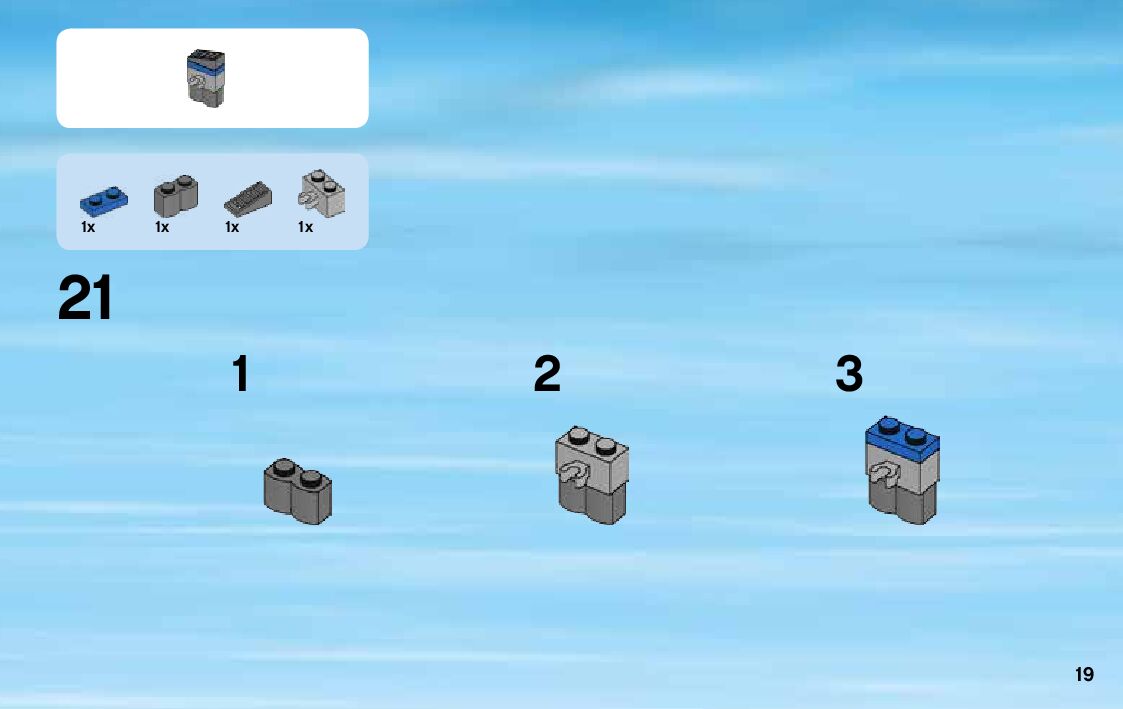 1x 1x 1x 1x

21

1

2

3

19