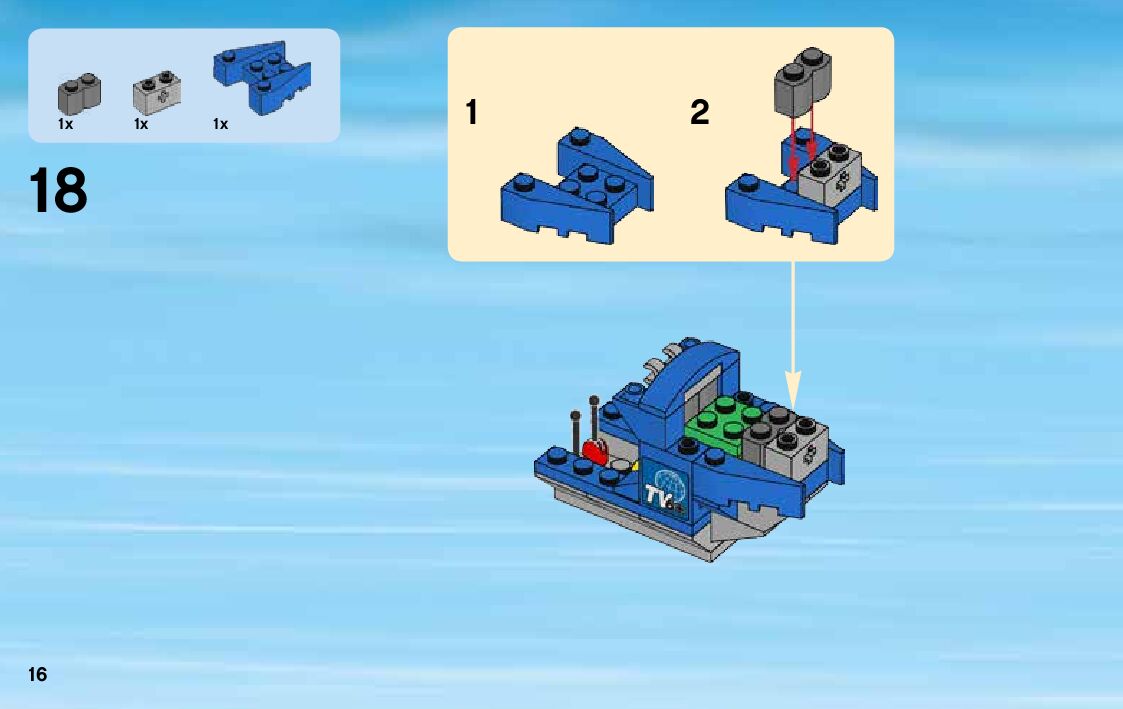 1x
1x
1x

18

1

2

TV

16