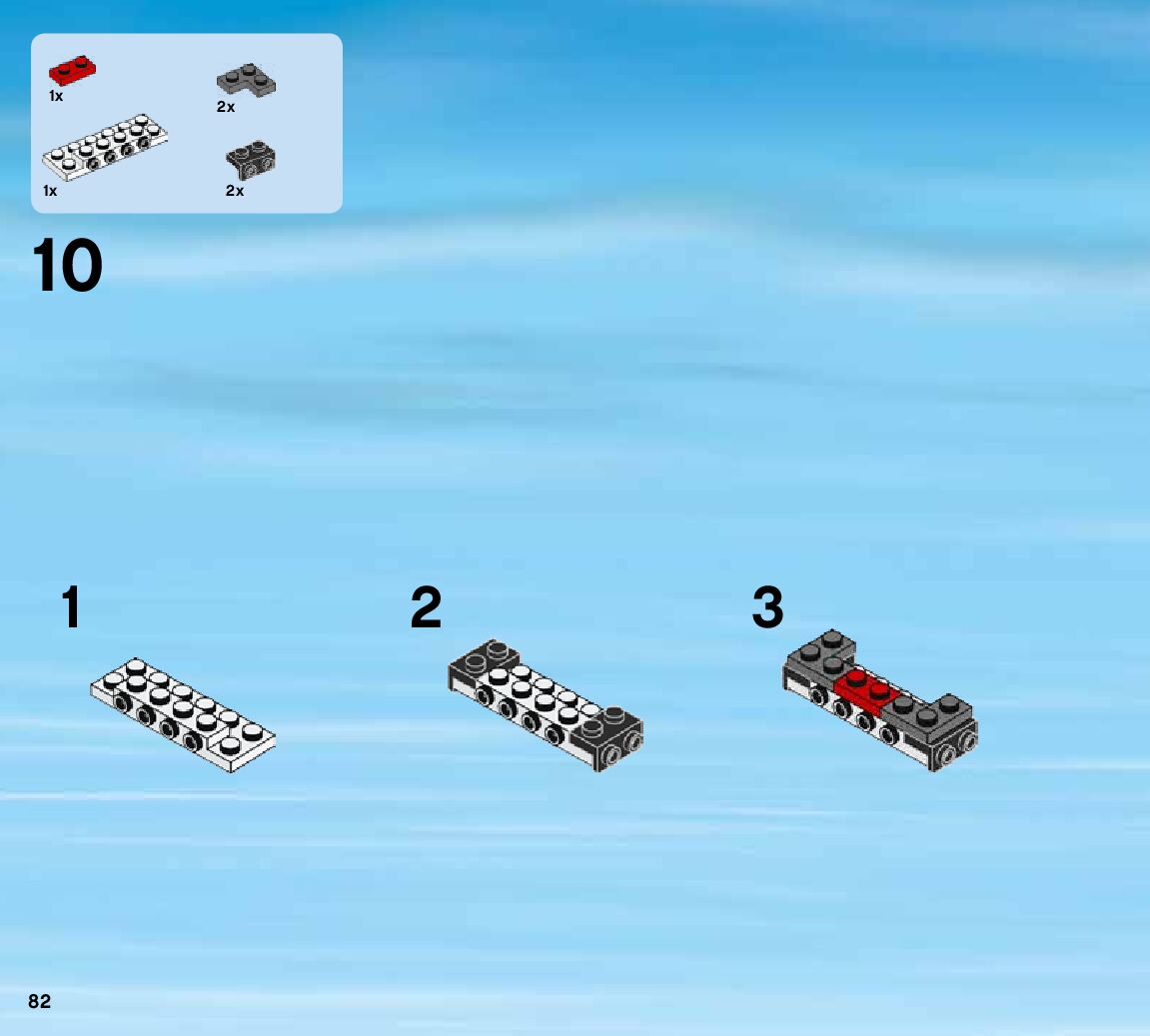 1x

2x

1x

2x

10

1

2

3

82