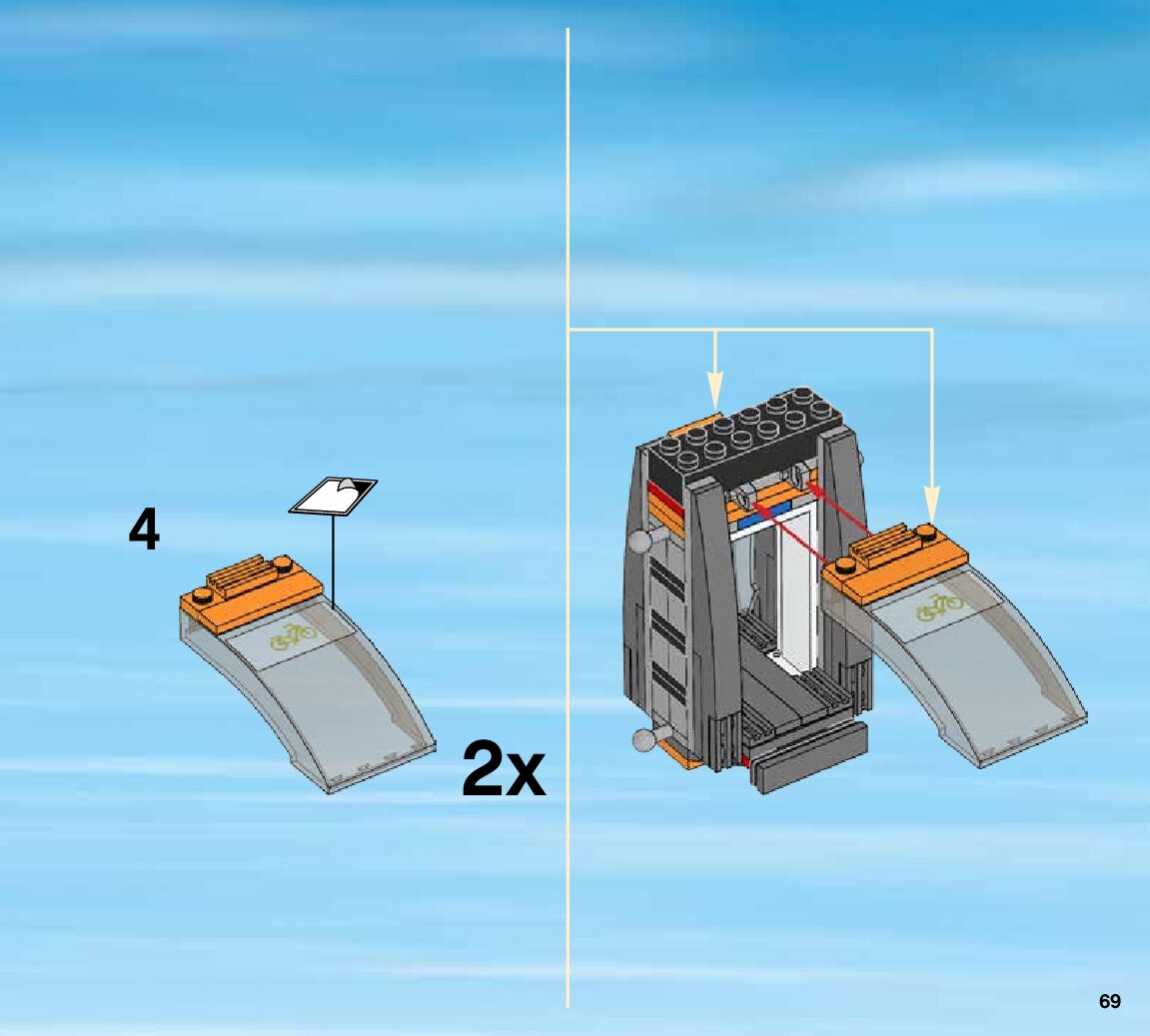 4

2x

69