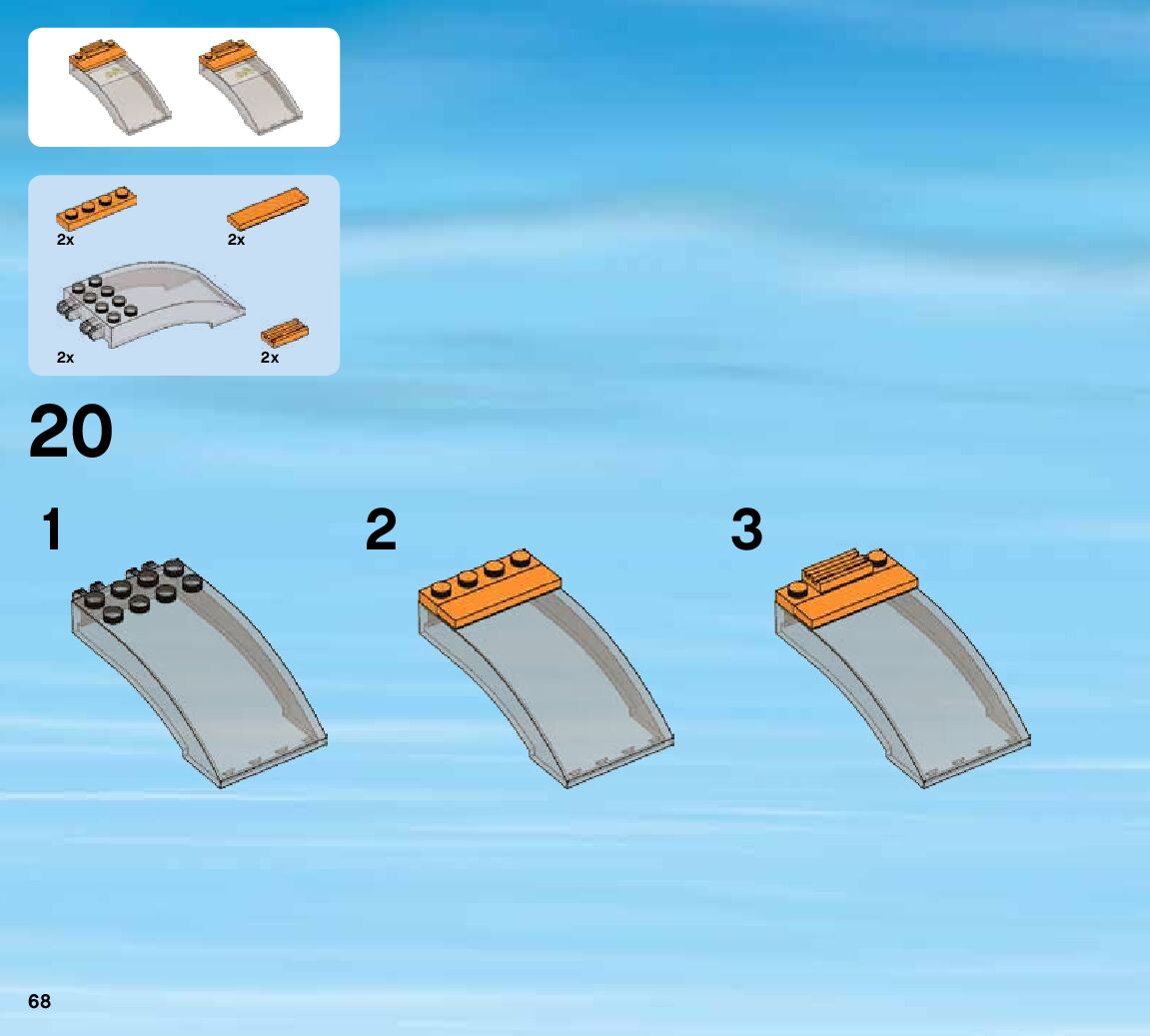 2x

2x

2x

2x

20

1

2

3

68