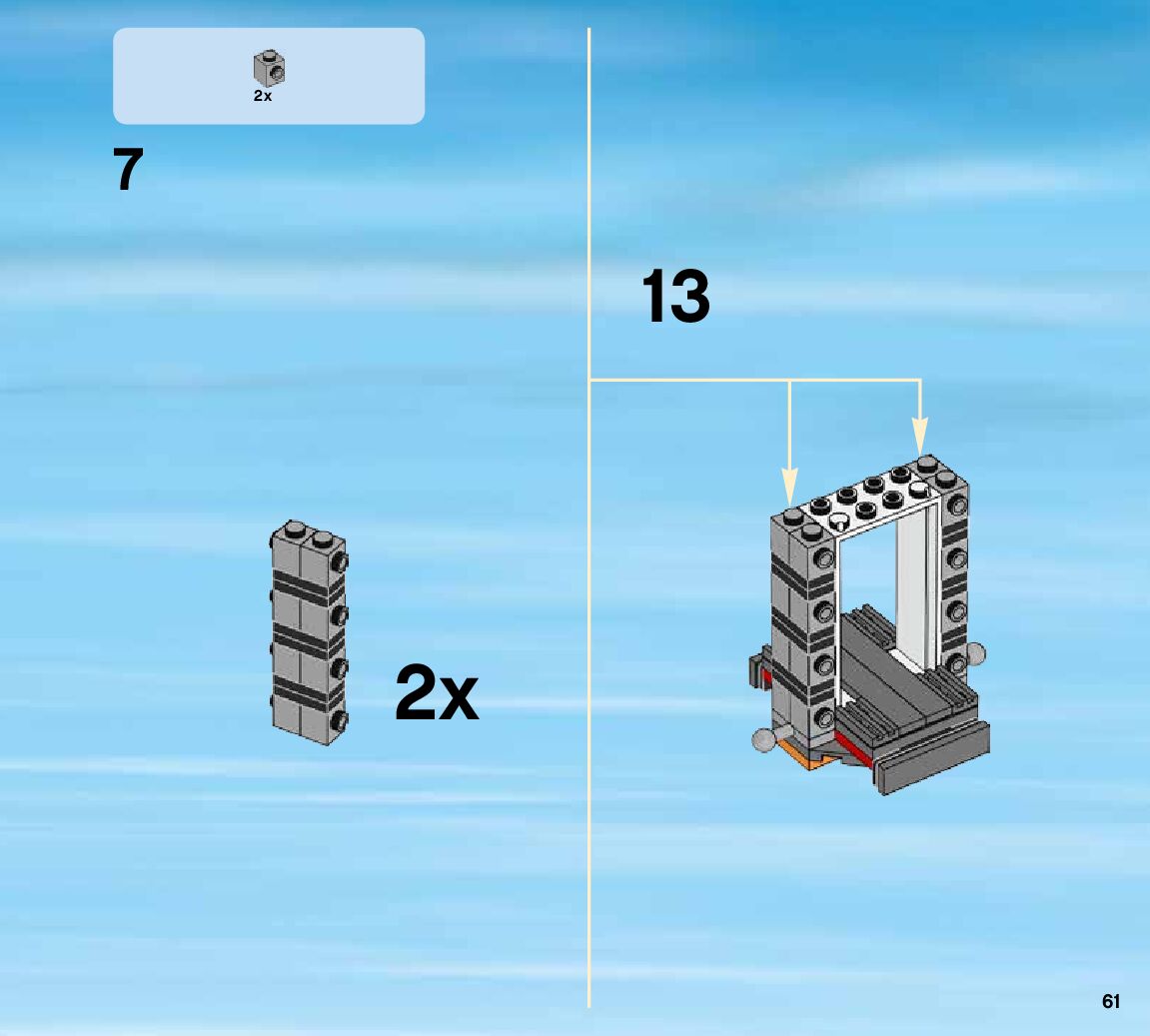 2x

7

2x

13

61