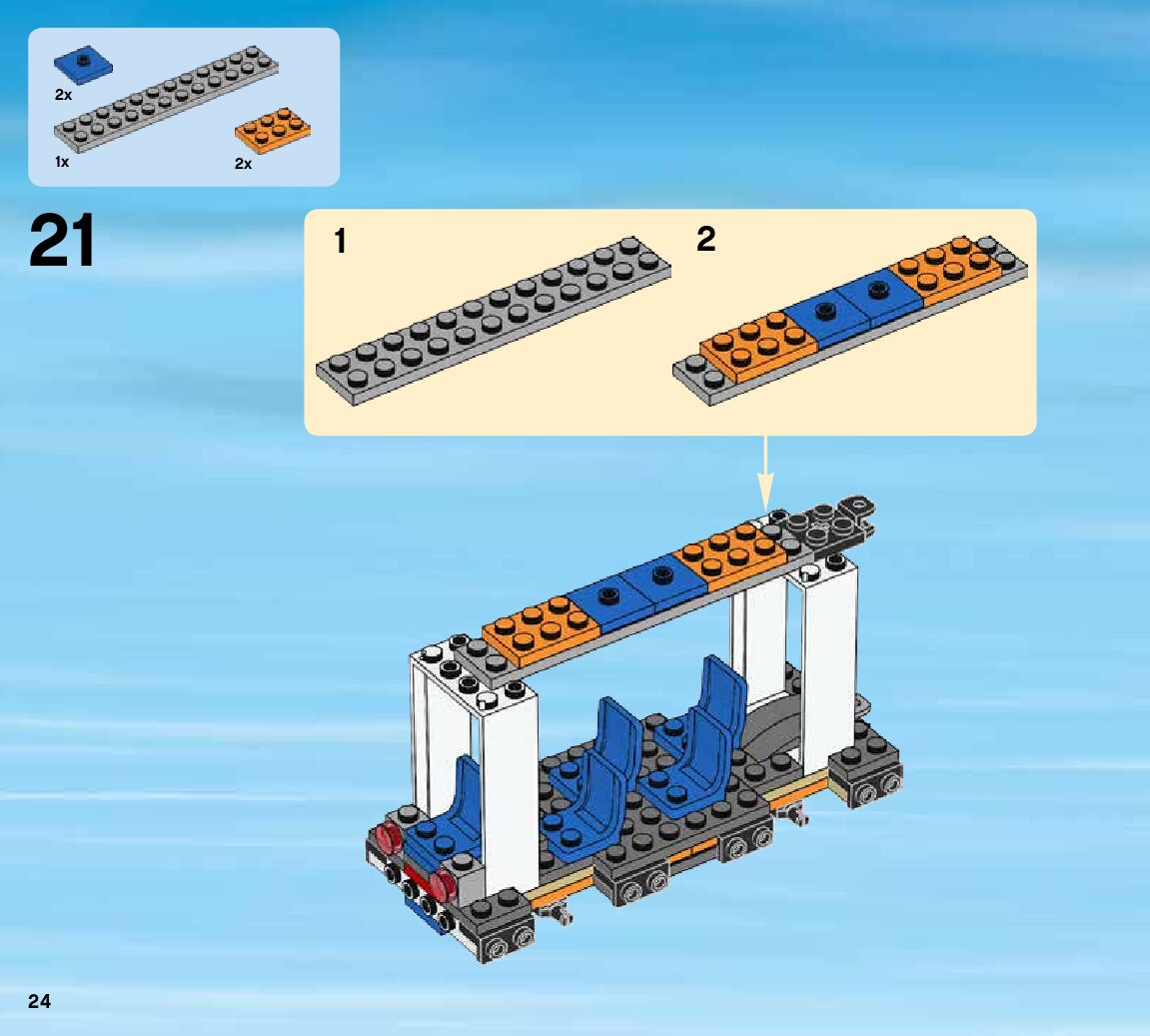 2x

1x

2x

21

1

2

24