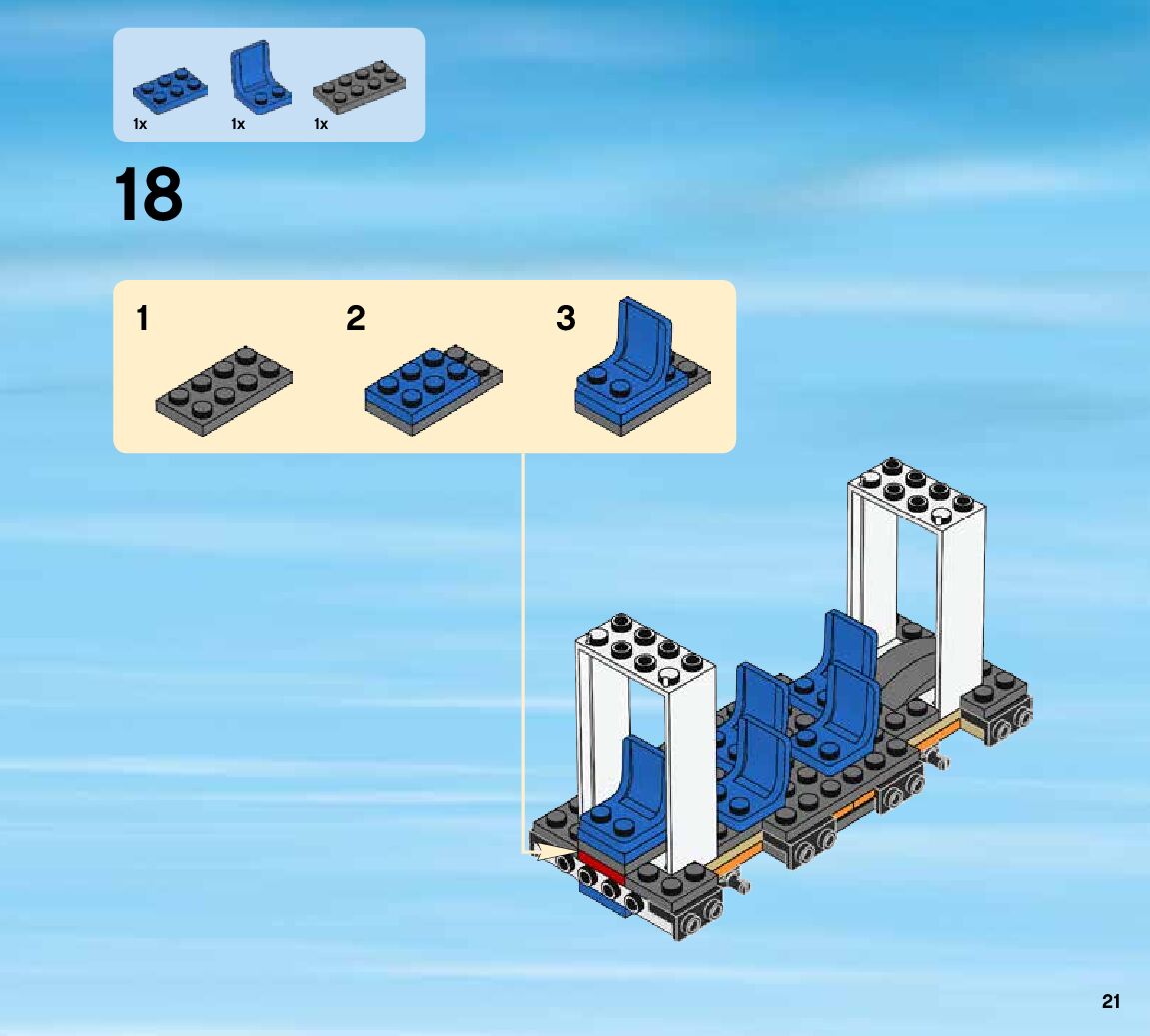 1x 1x 1x

18

1

2

3

21