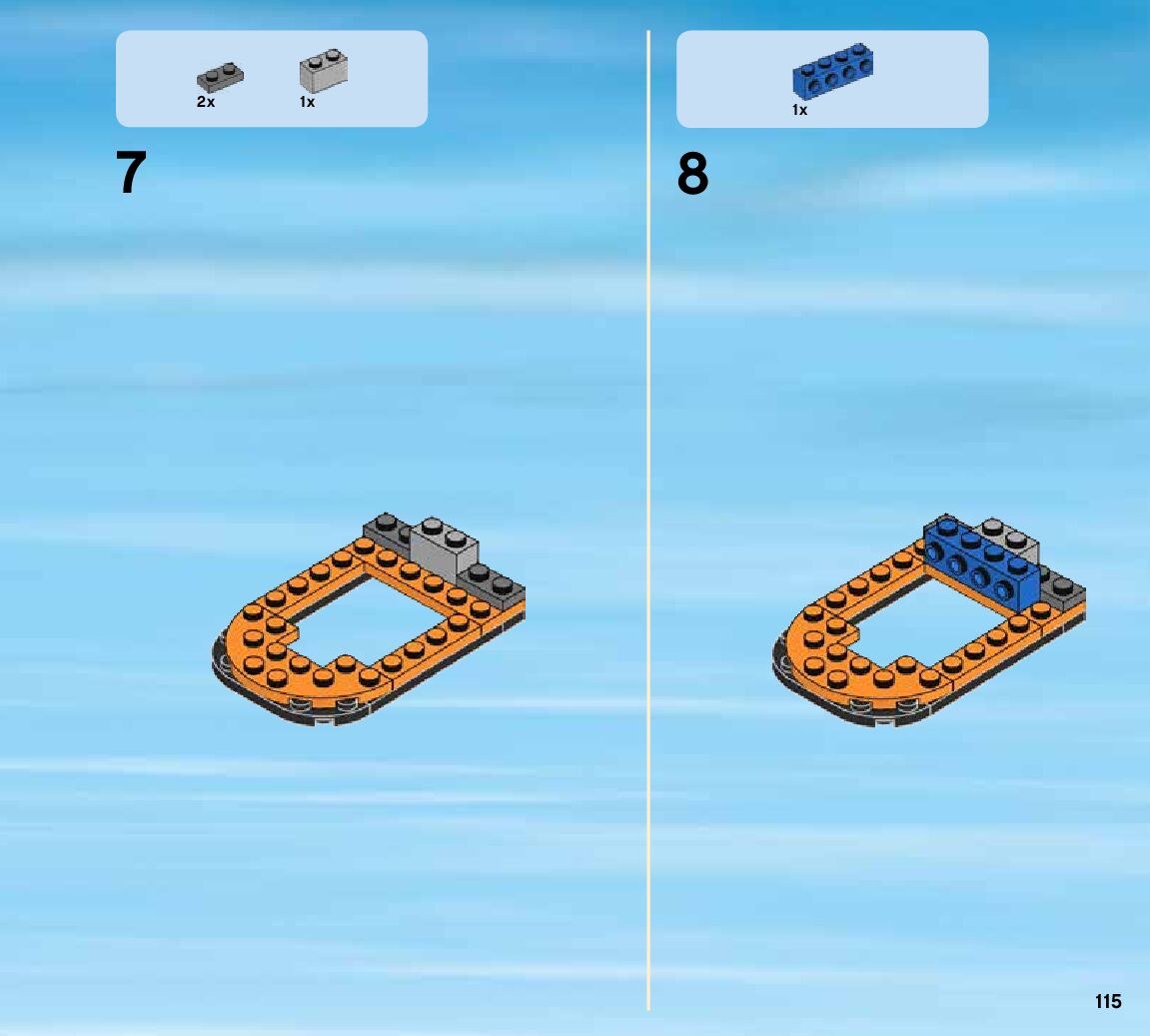 2x 1x

7

1x

8

115