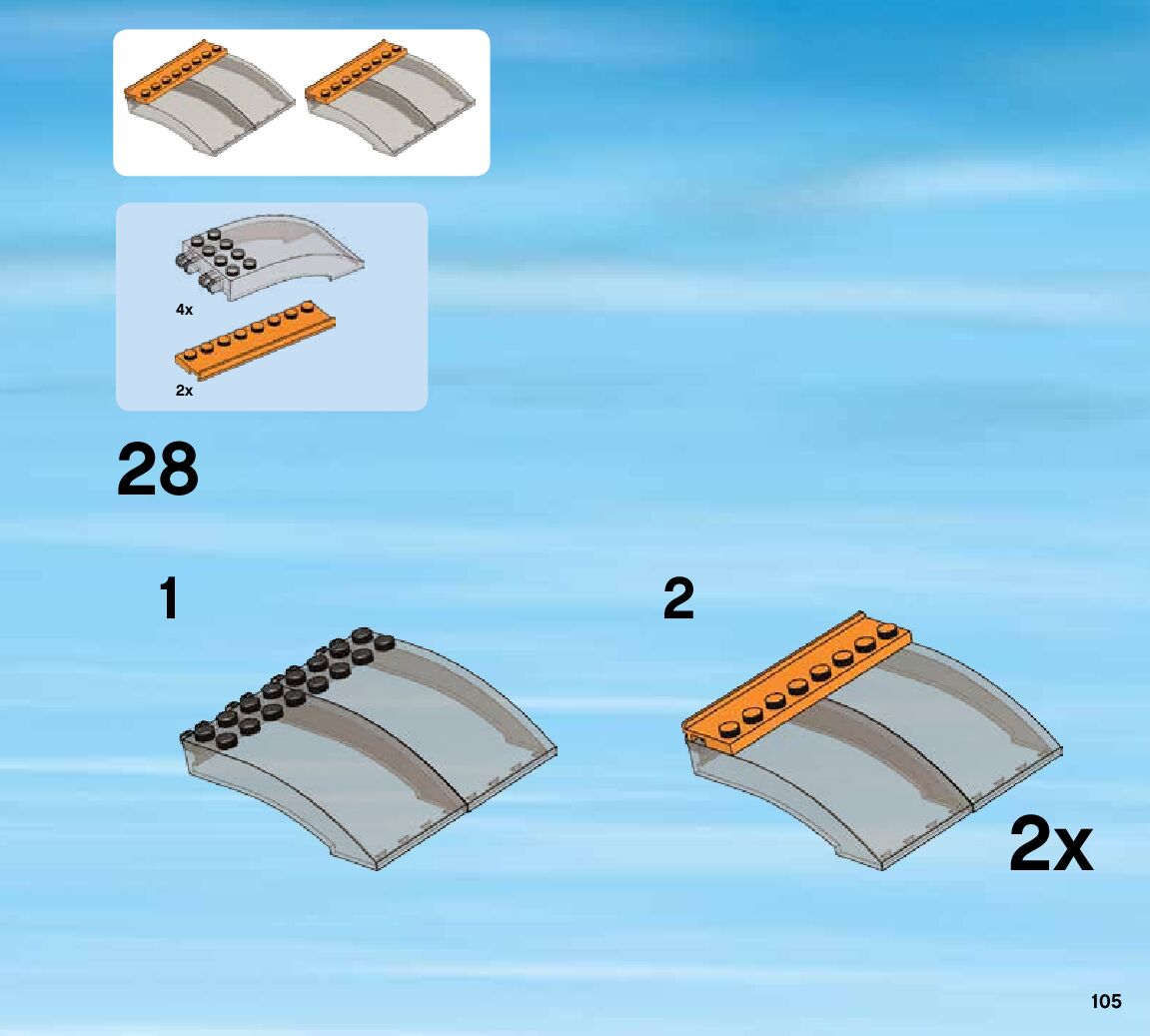 4x

2x

28

1

2

2x

105