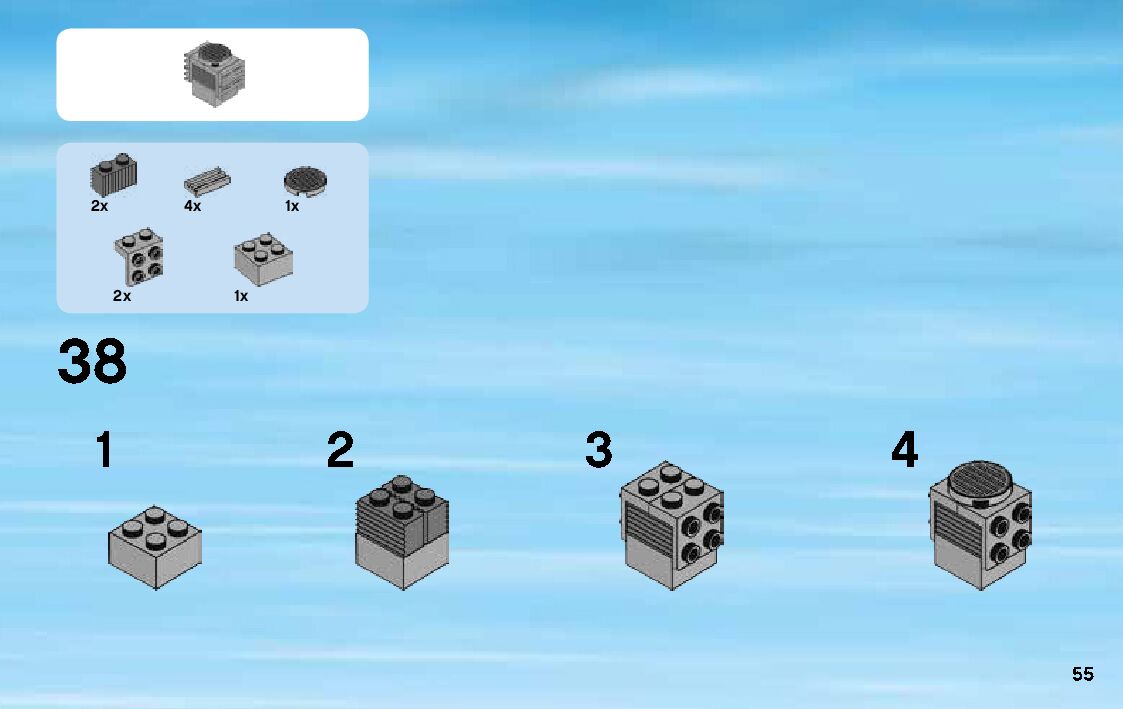 2x
4x
1x
2x
1x

38

1

2

3

4

55