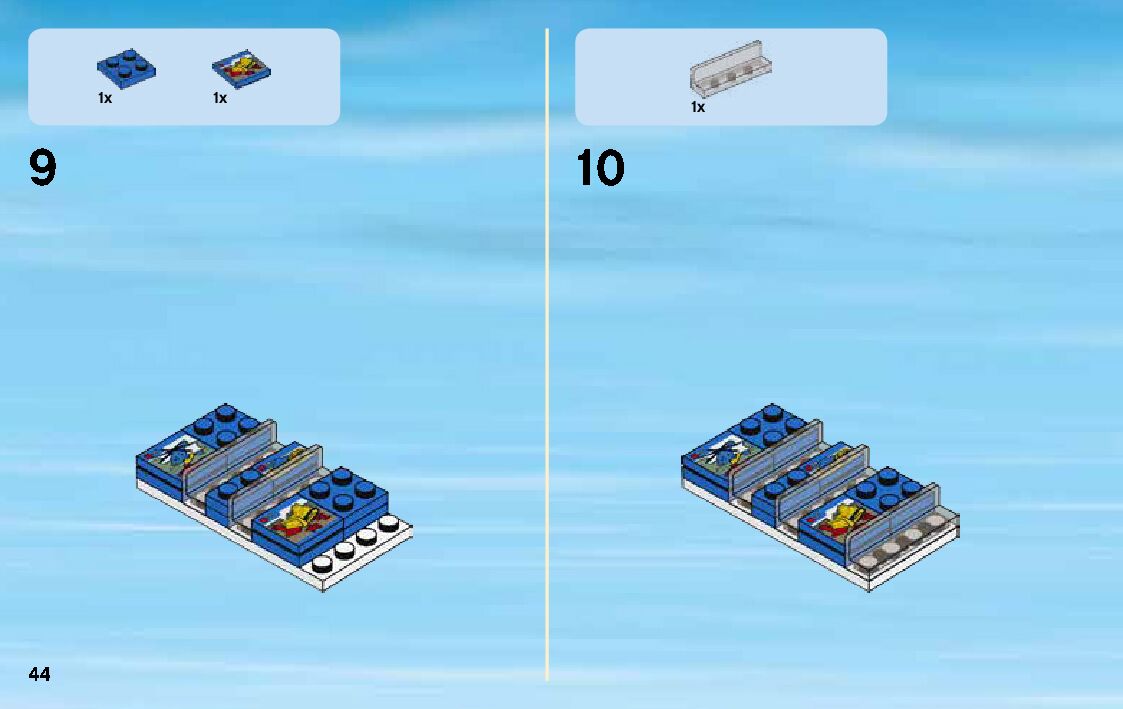 1x 1x

9

1x

10

44