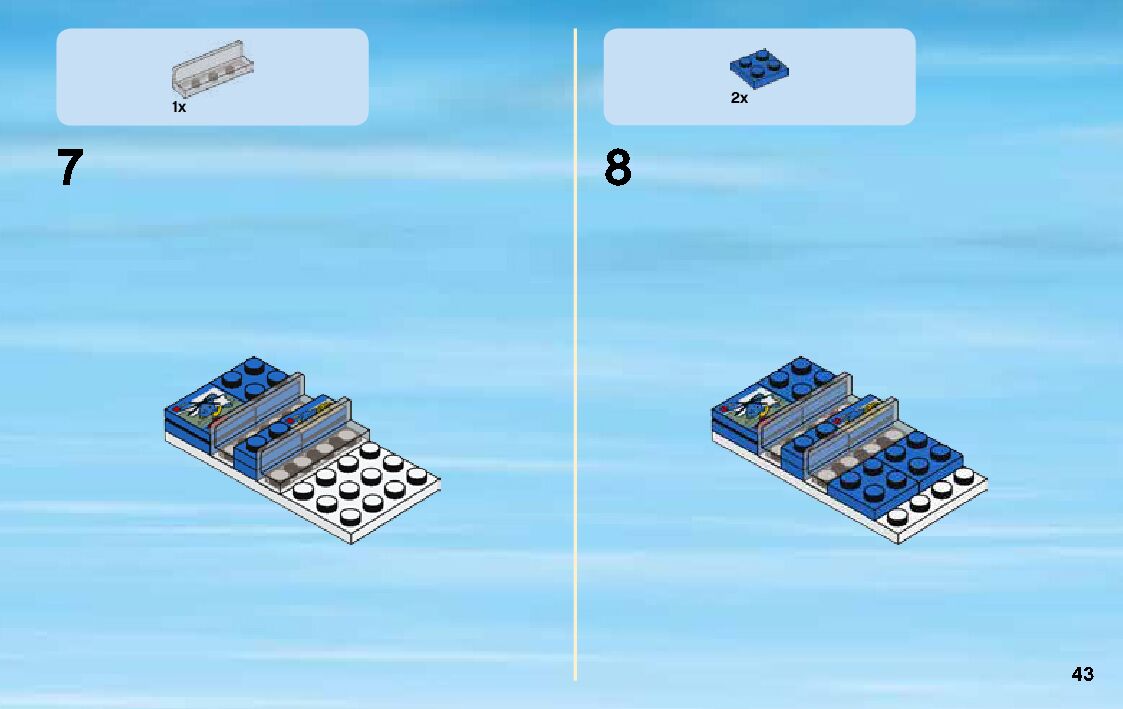 1x

7

2x

8

43