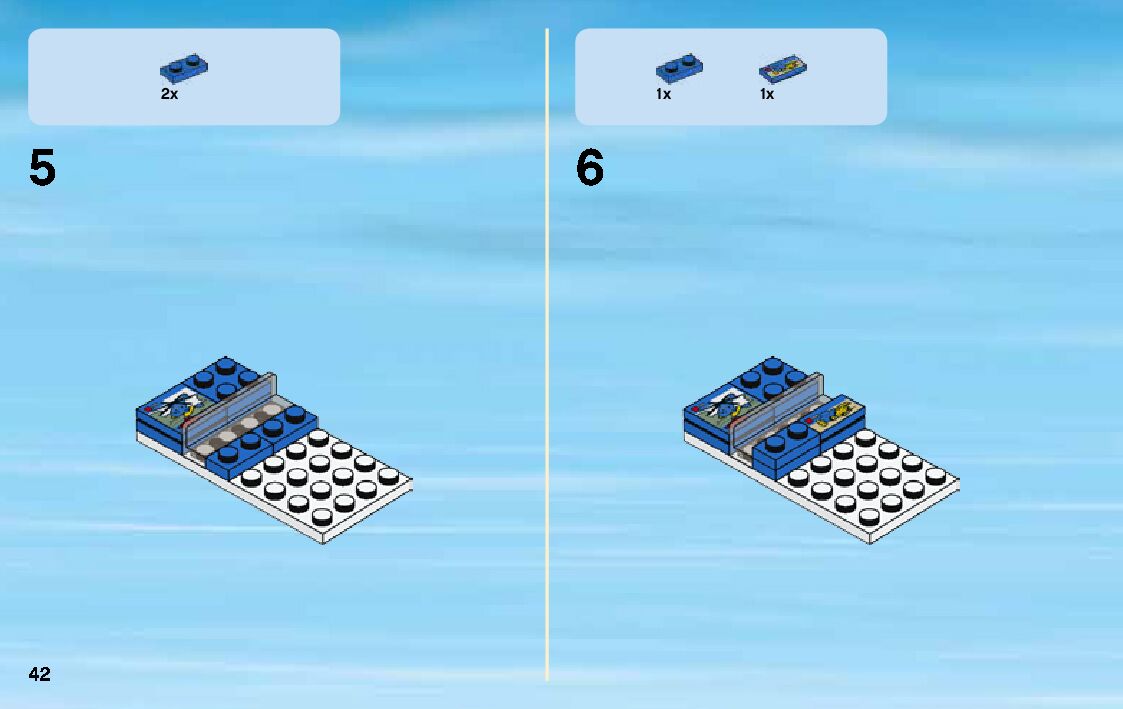 2x

5

1x 1x

6

42