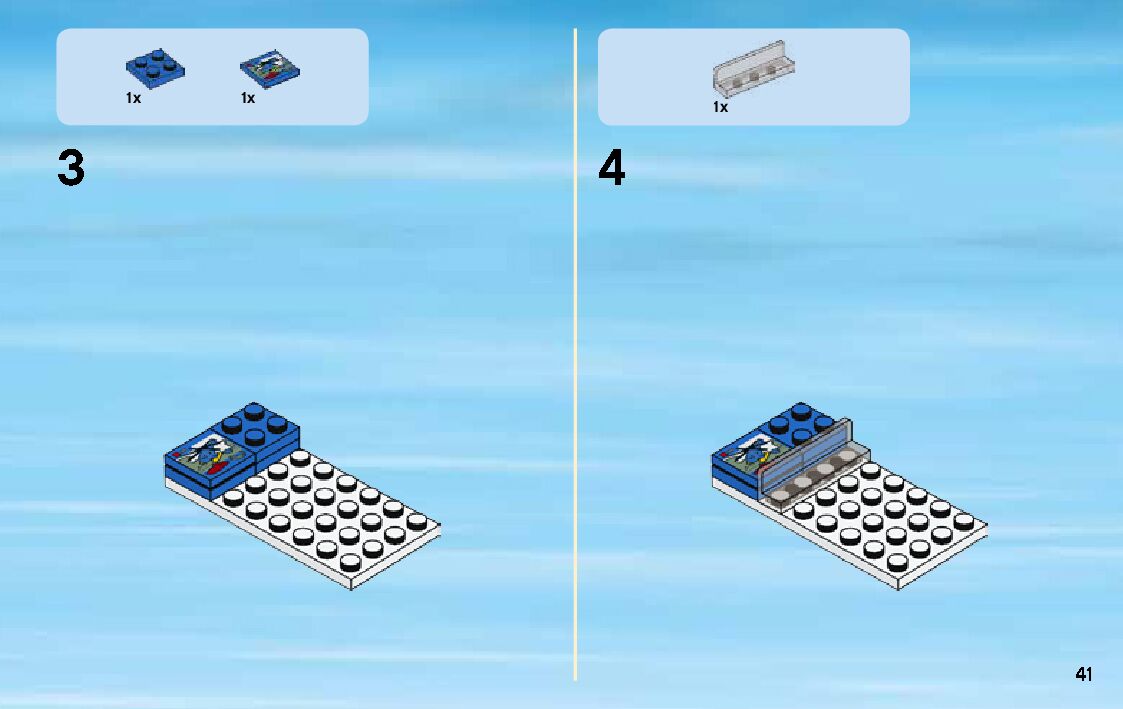 1x 1x

3

1x

4

41