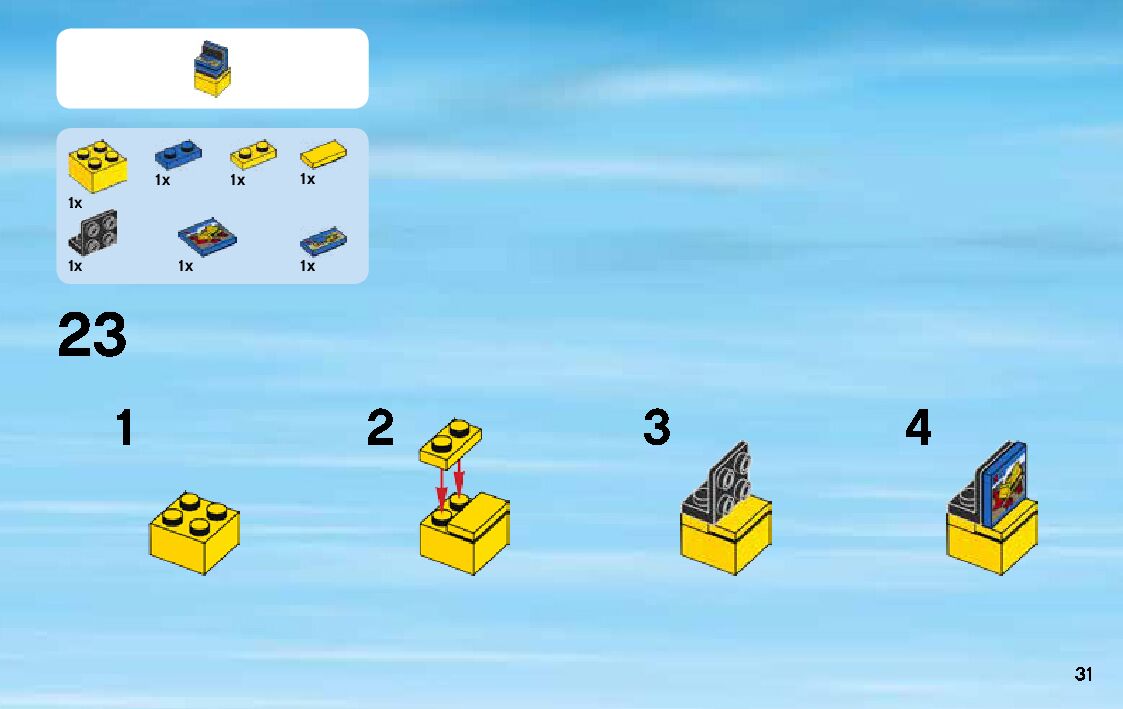 1x
1x
1x
1x
1x
1x
1x

23

1

2

3

4

31