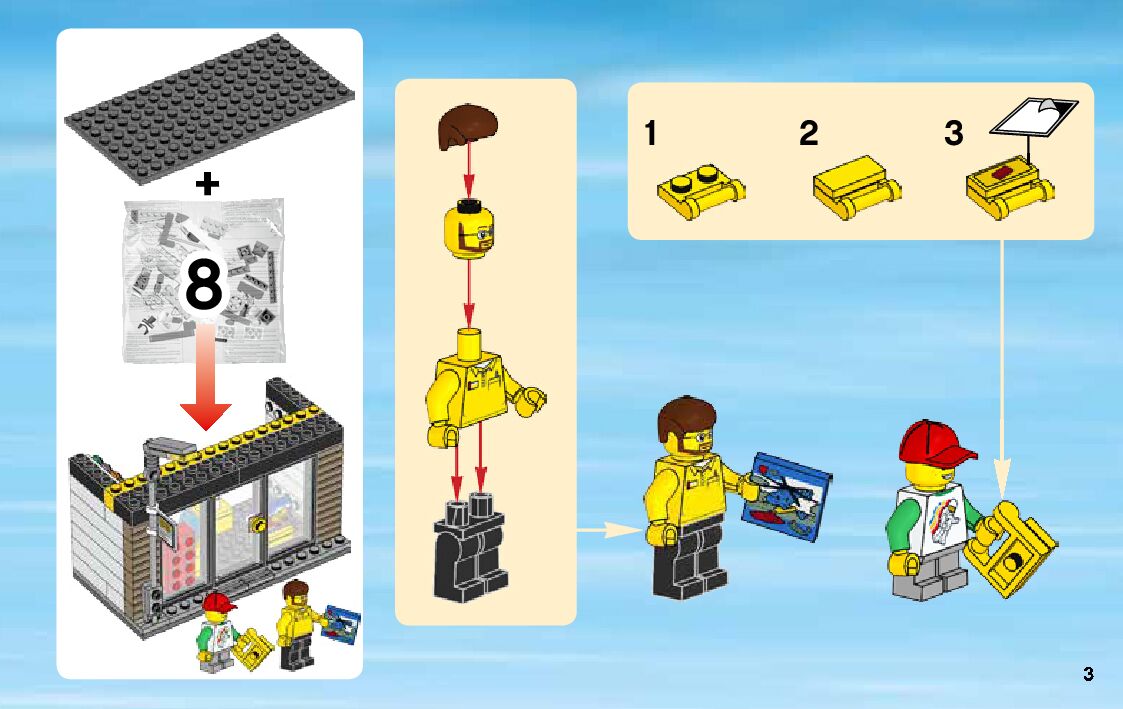 +
8

1
2
3

3