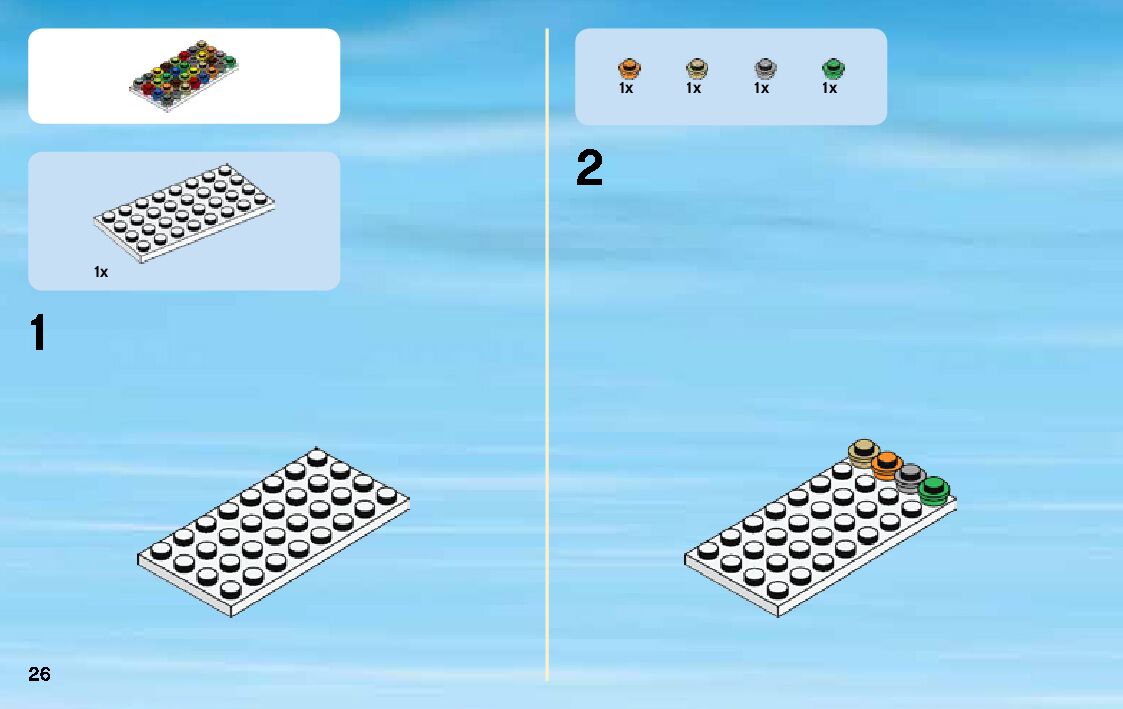 1x

1

26

1x 1x 1x 1x

2