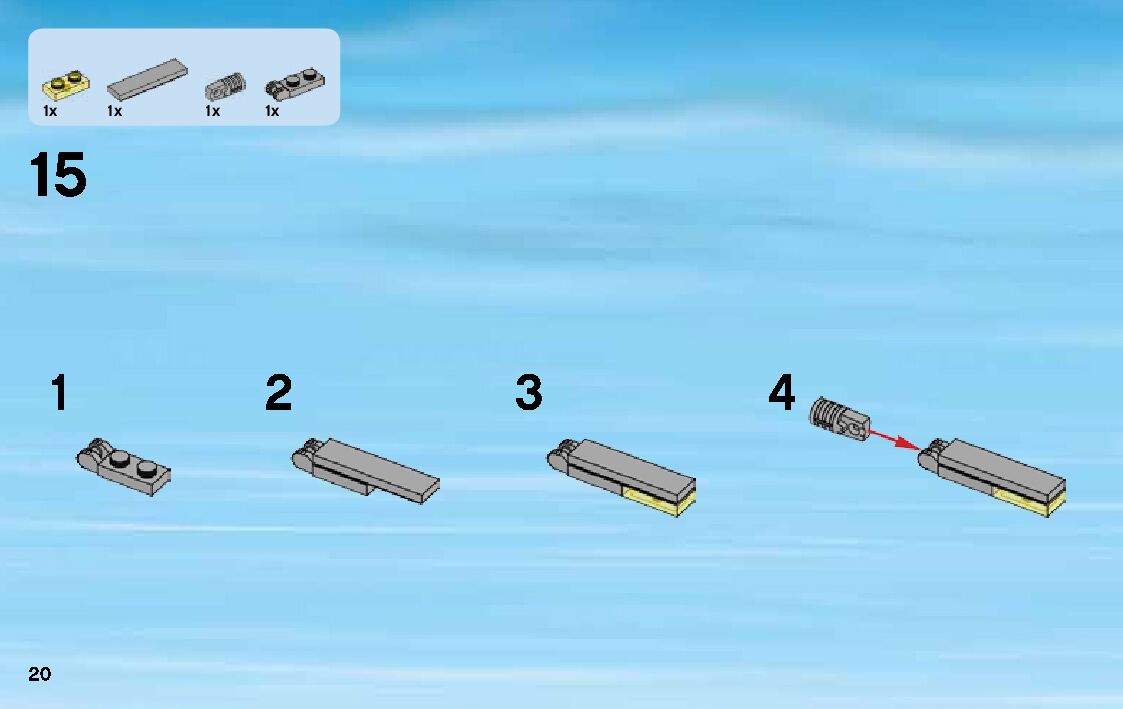 1x 1x 1x 1x

15

1

2

3

4

20