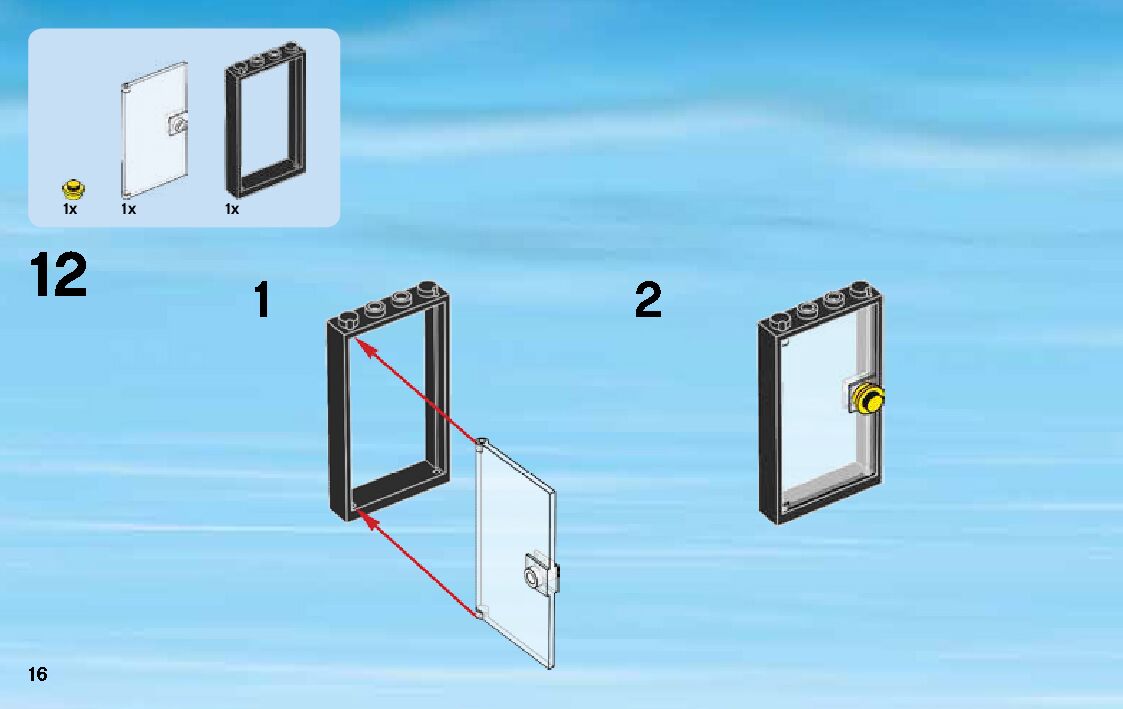 1x 1x 1x

12

1

2

16