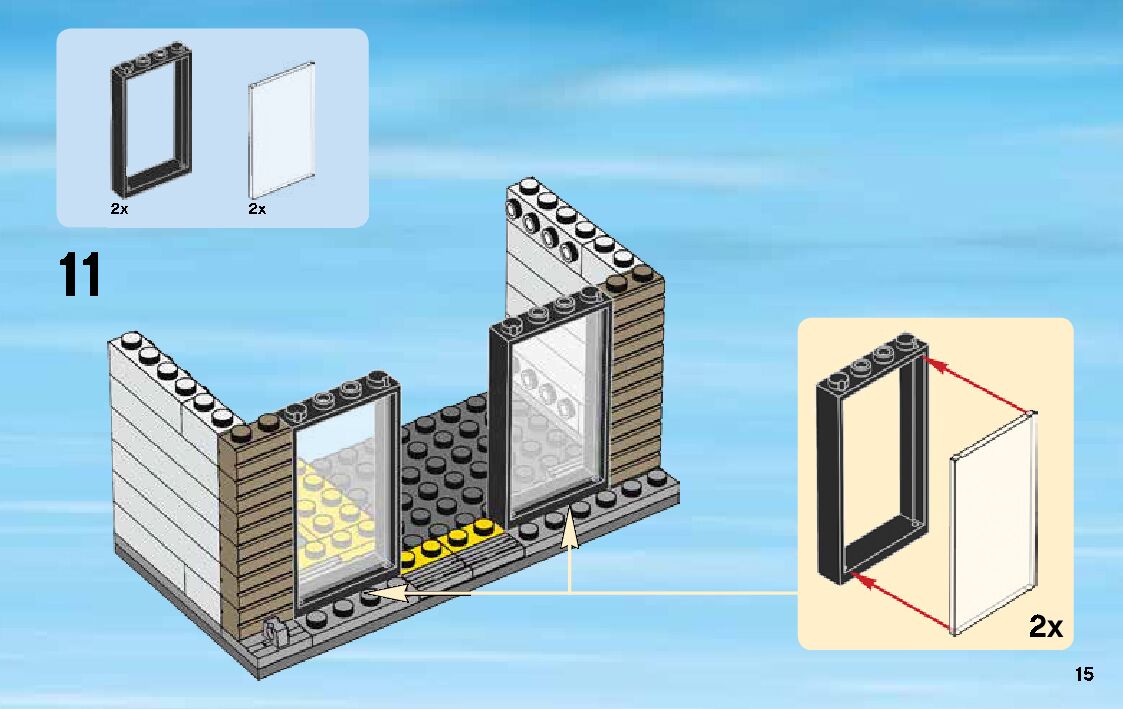 2x 2x

11

2x

15