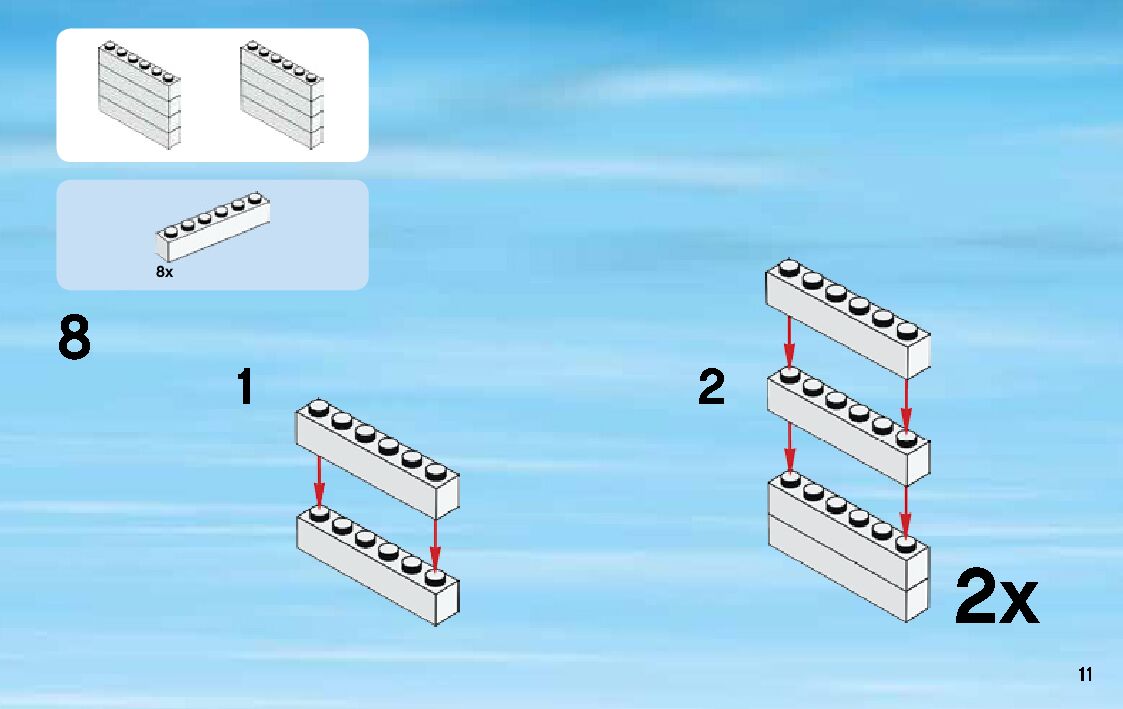 8x

8

1

2

2x

11