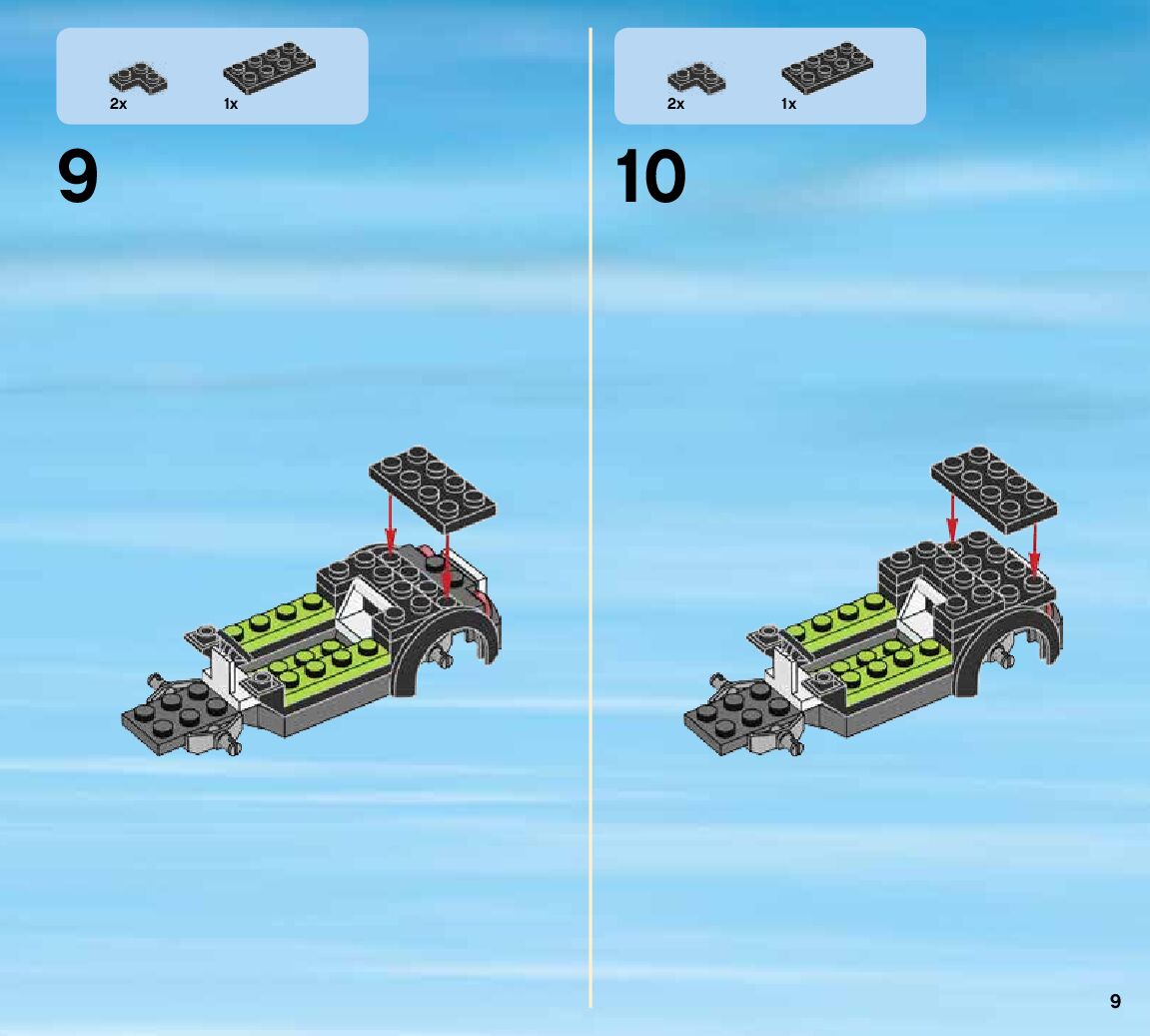 2x 1x

9

2x 1x

10

9