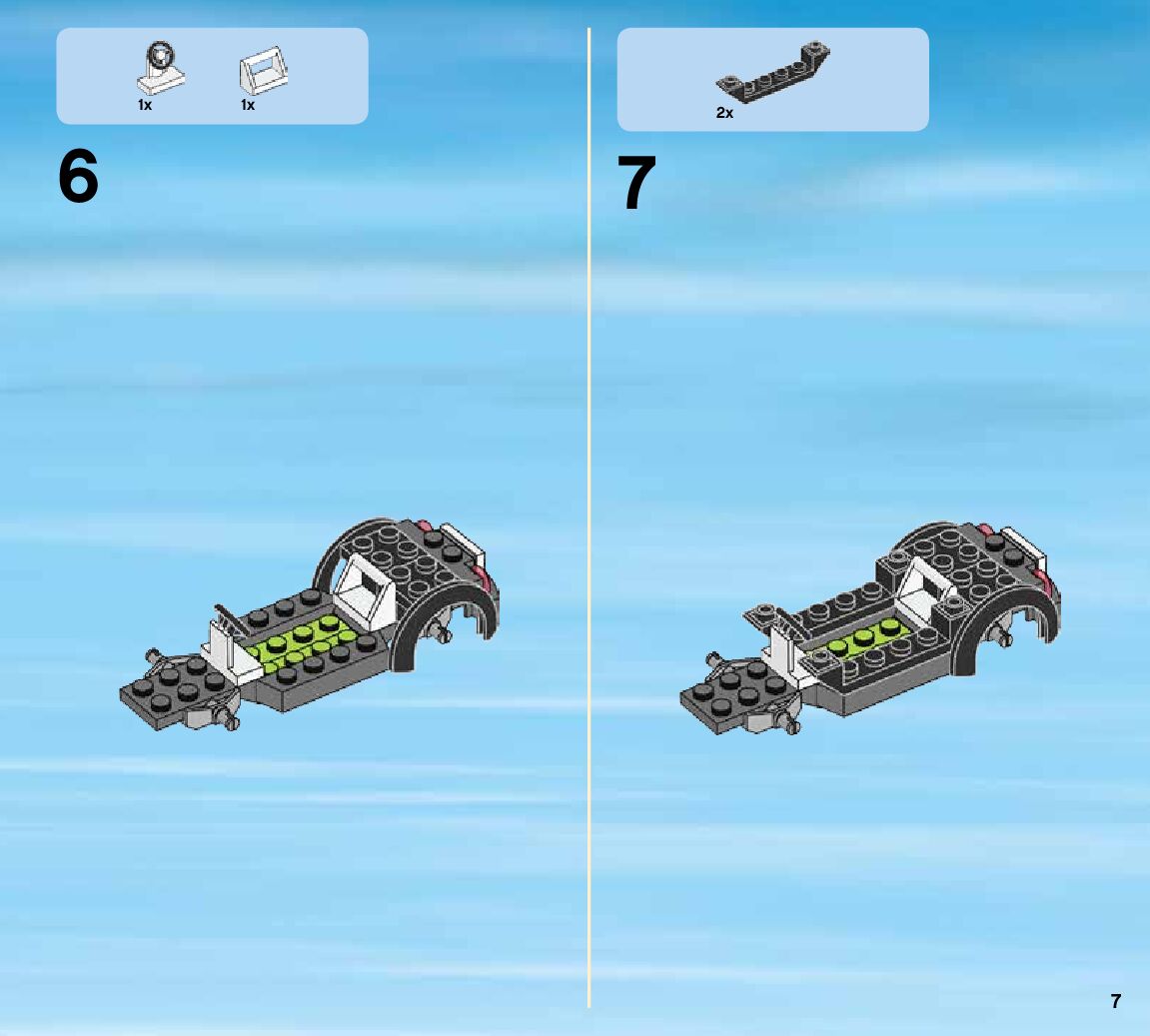 1x
1x

6

2x

7

7