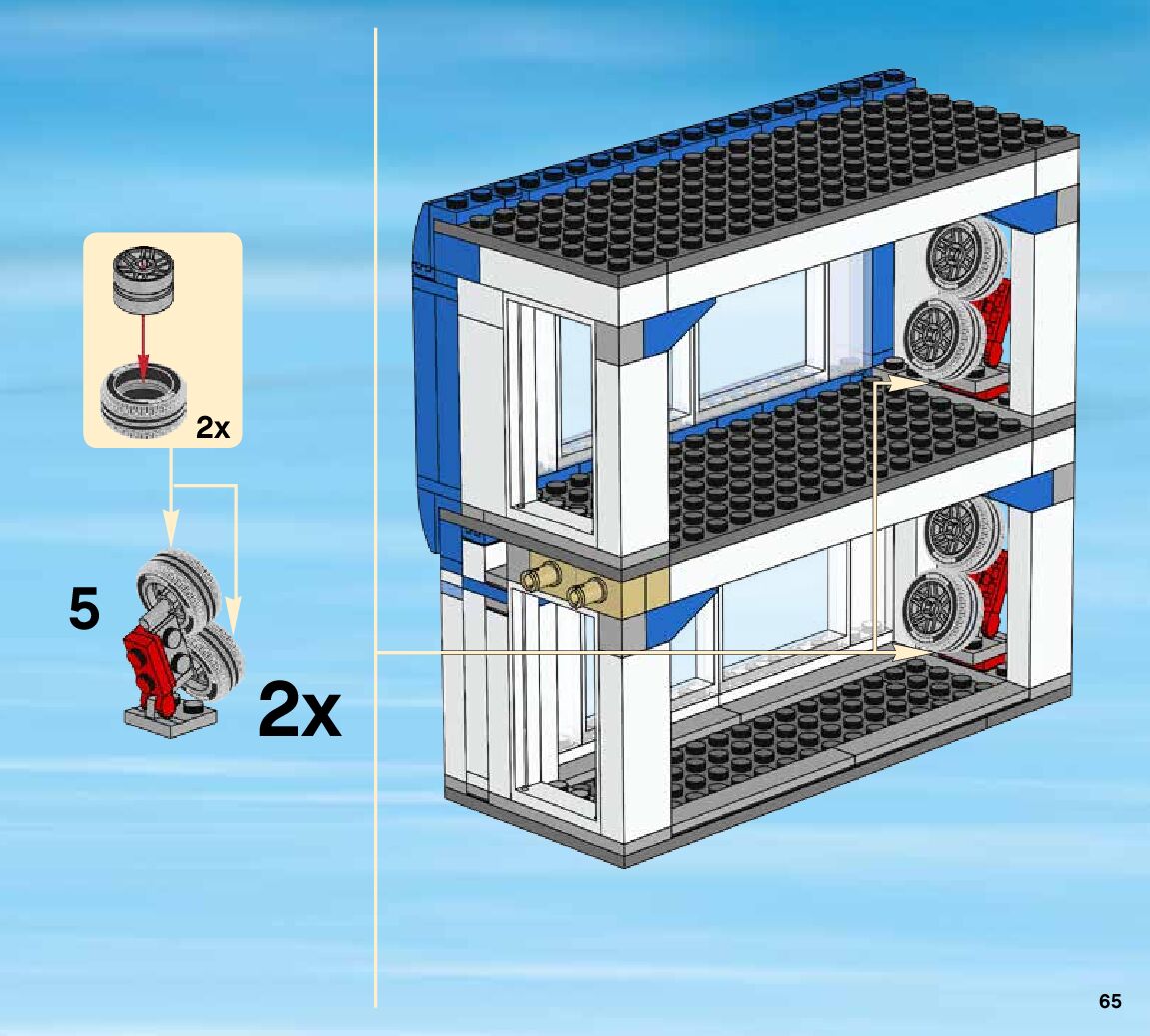 2x

5

2x

65