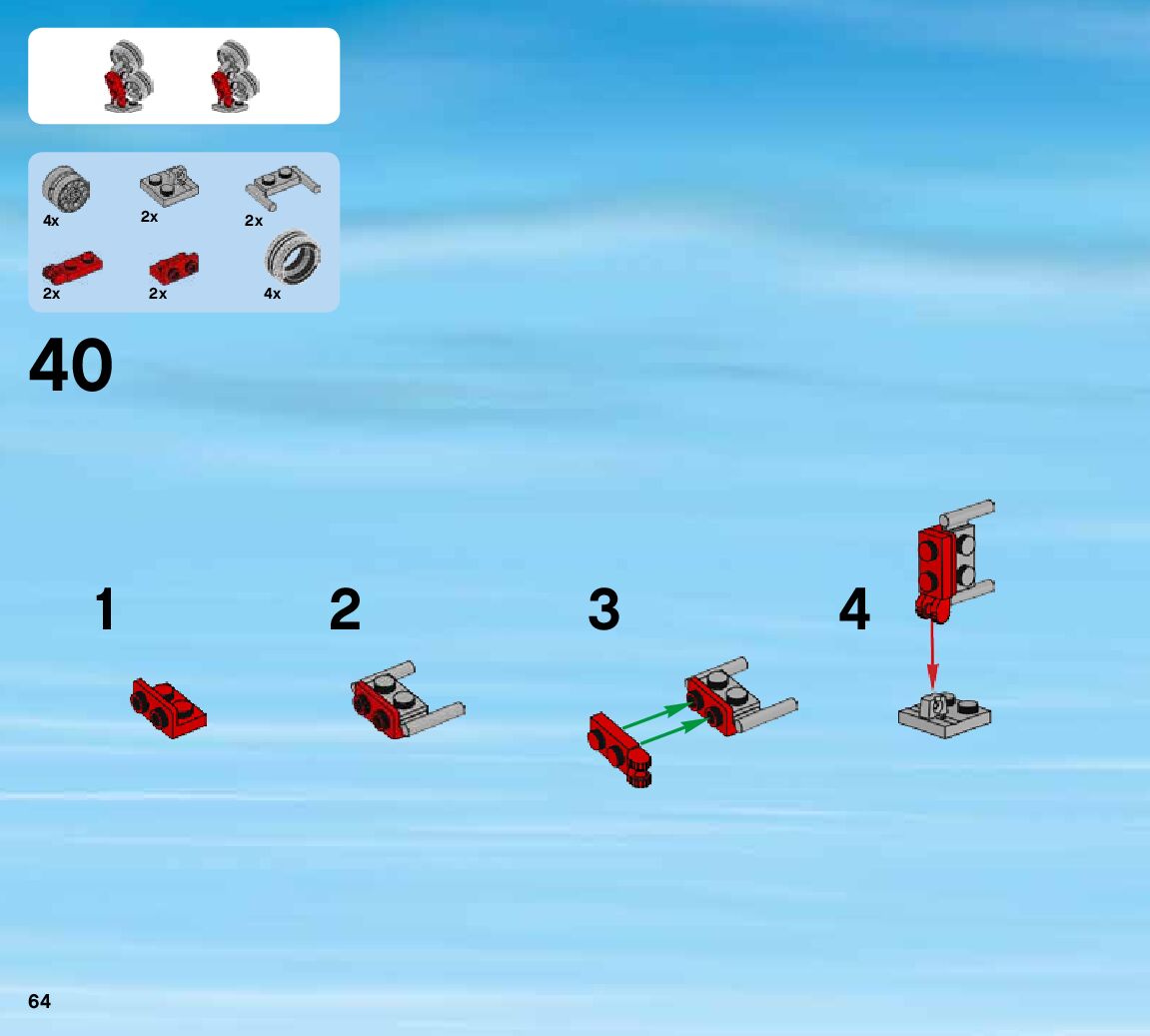 4x 2x 2x
2x 2x 4x

40

1

2

3

4

64