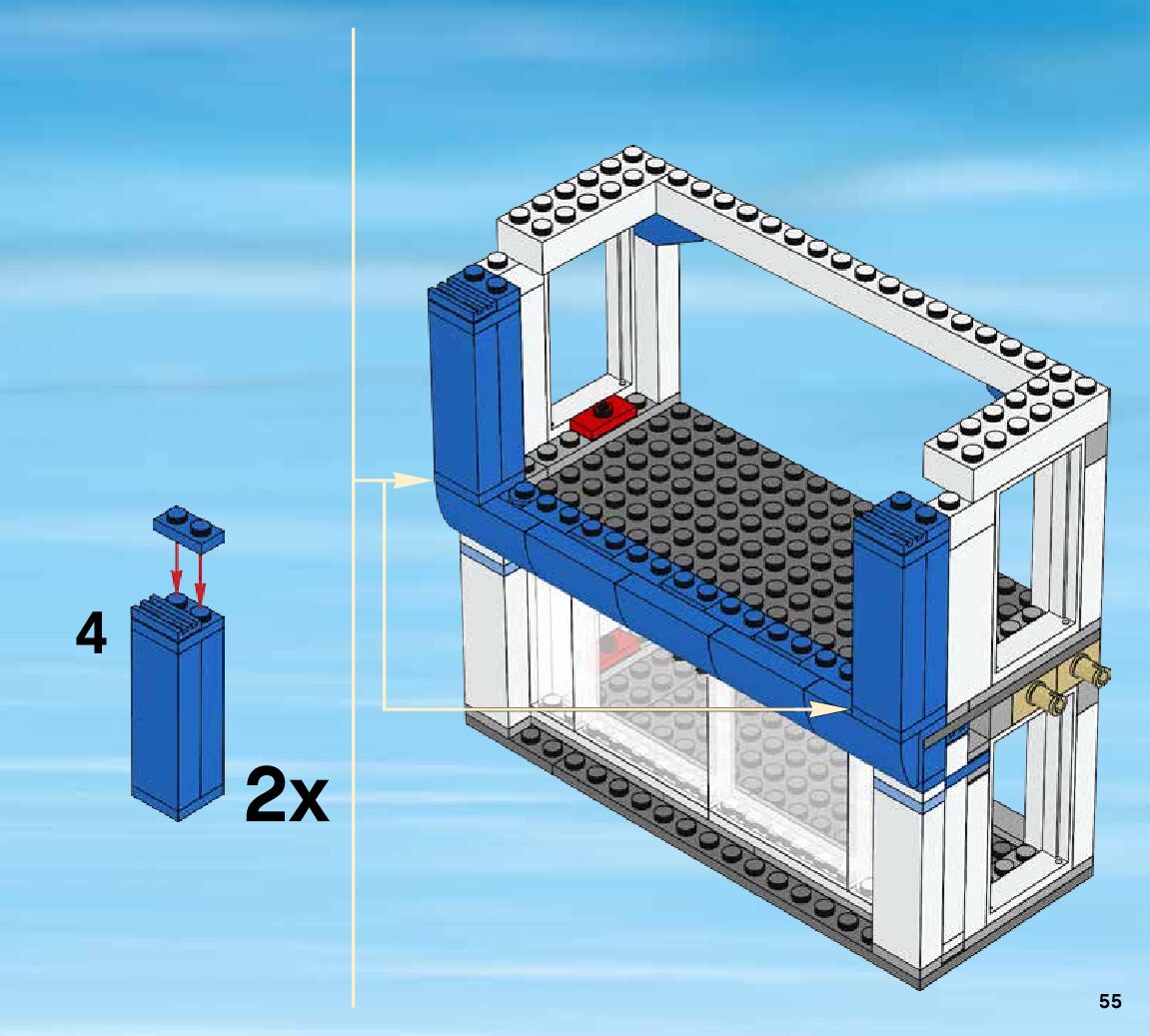 4

2x

55