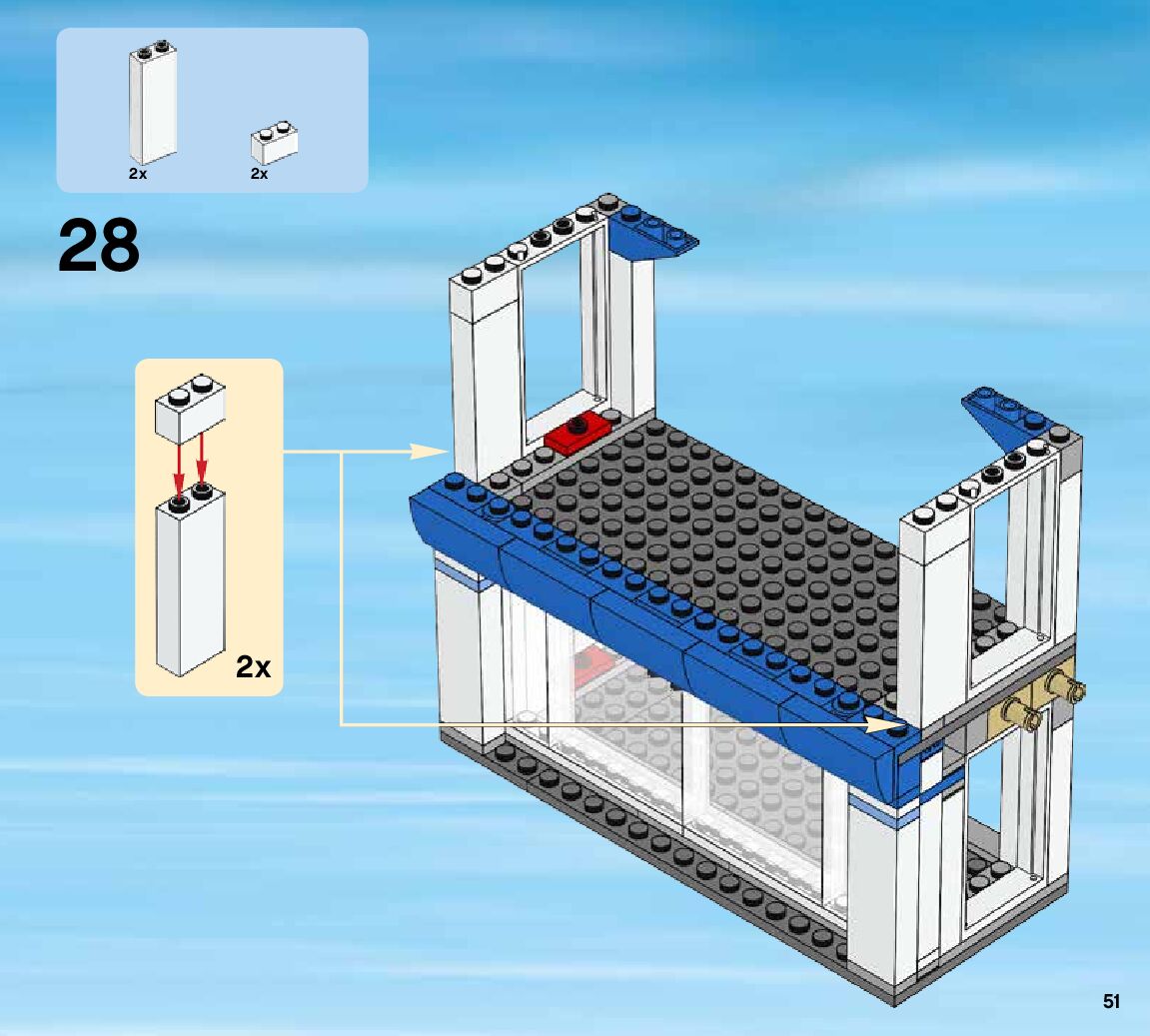 2x
2x

28

2x

51