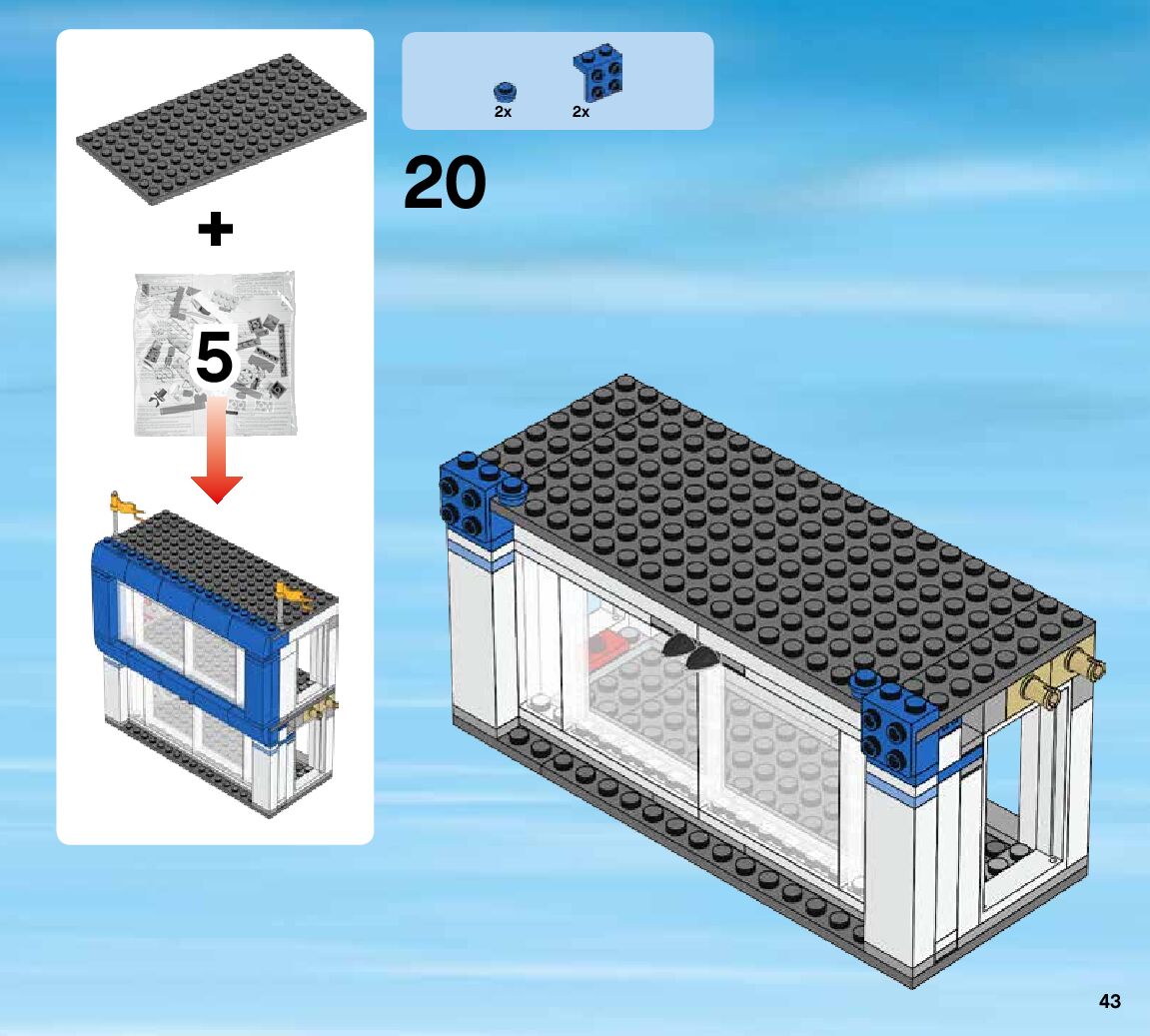 +

5

2x 2x

20

43