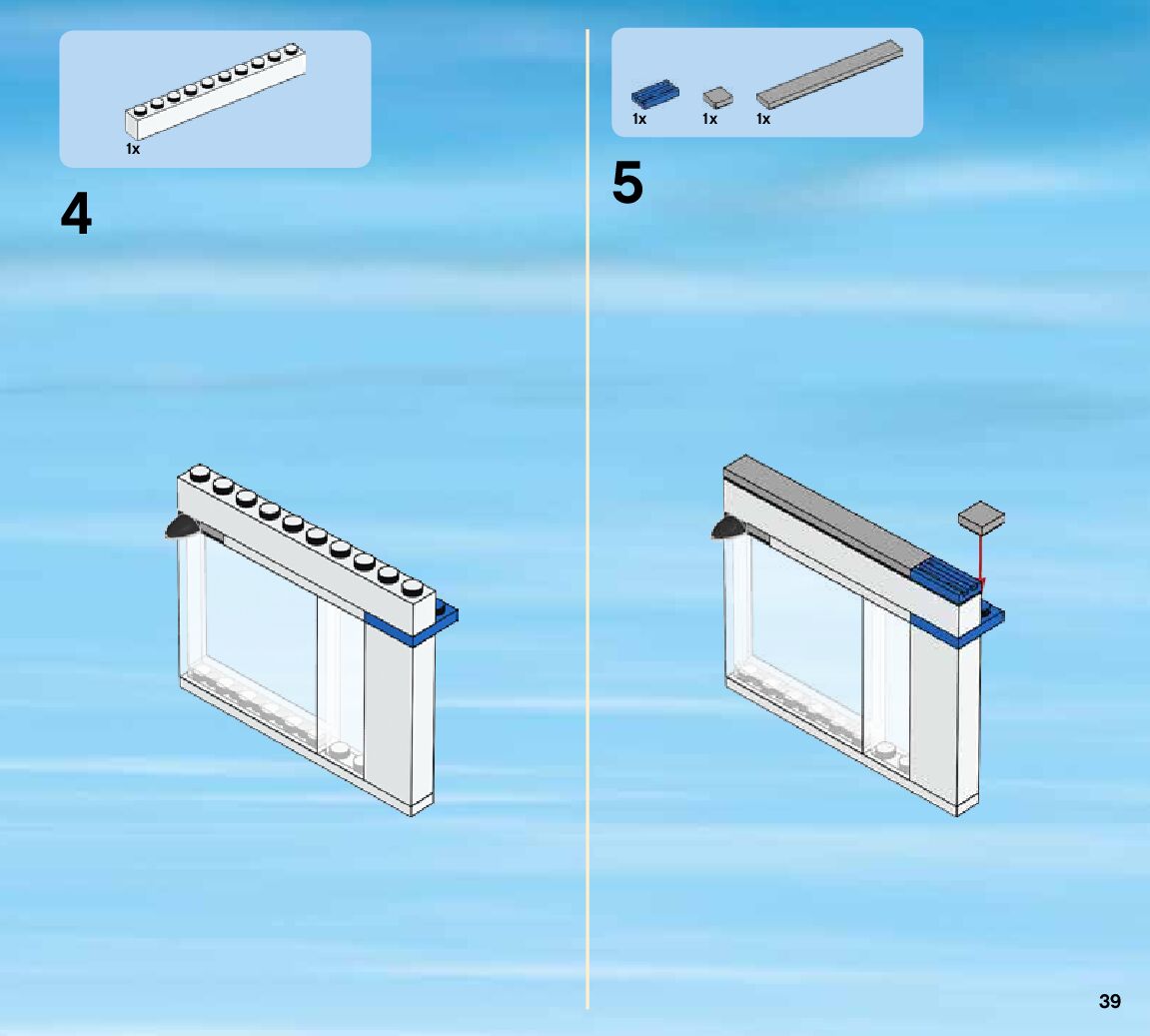 1x

4

1x 1x 1x

5

39