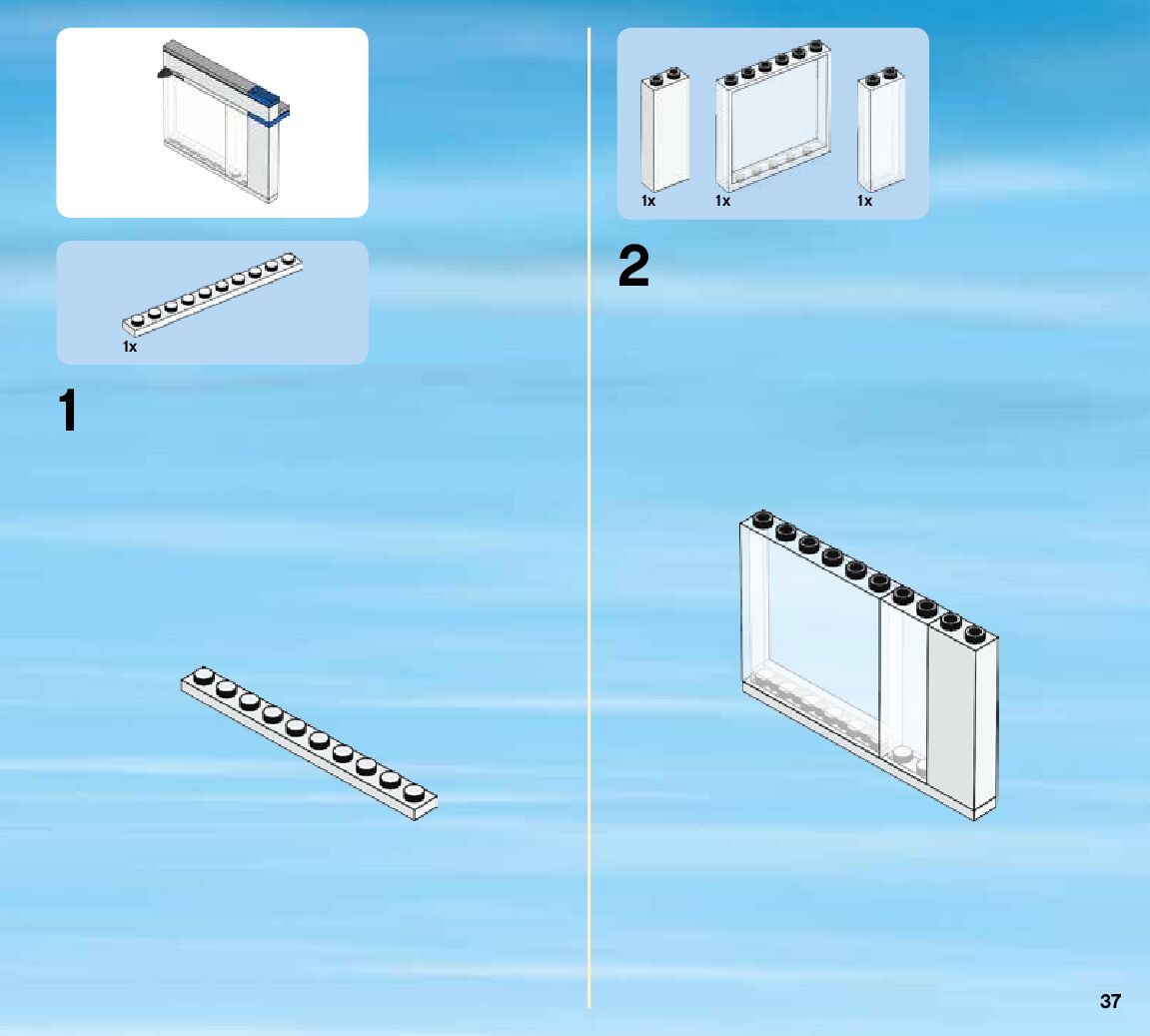 1x

1

1x 1x 1x

2

37