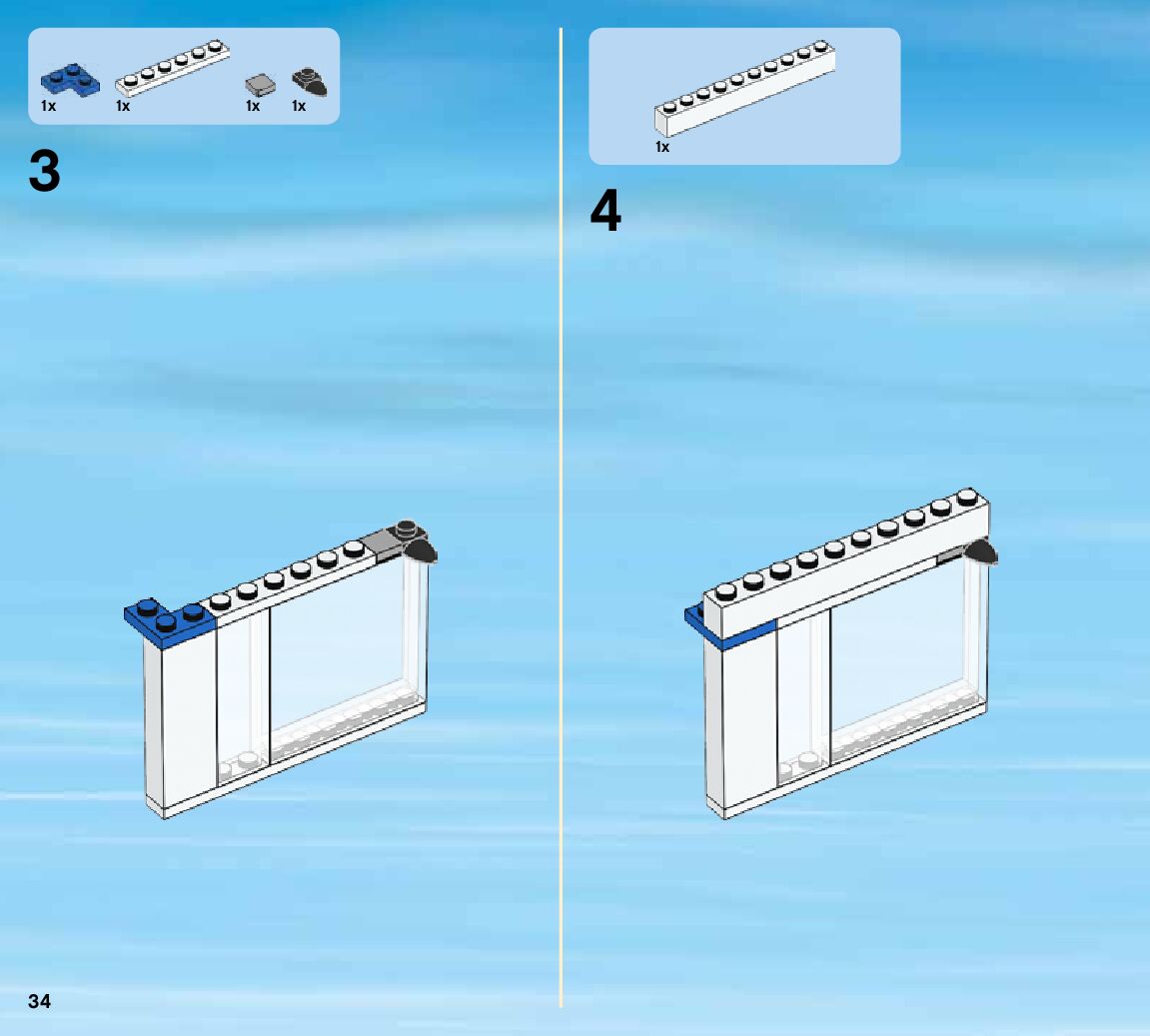 1x 1x 1x 1x

3

1x

4

34