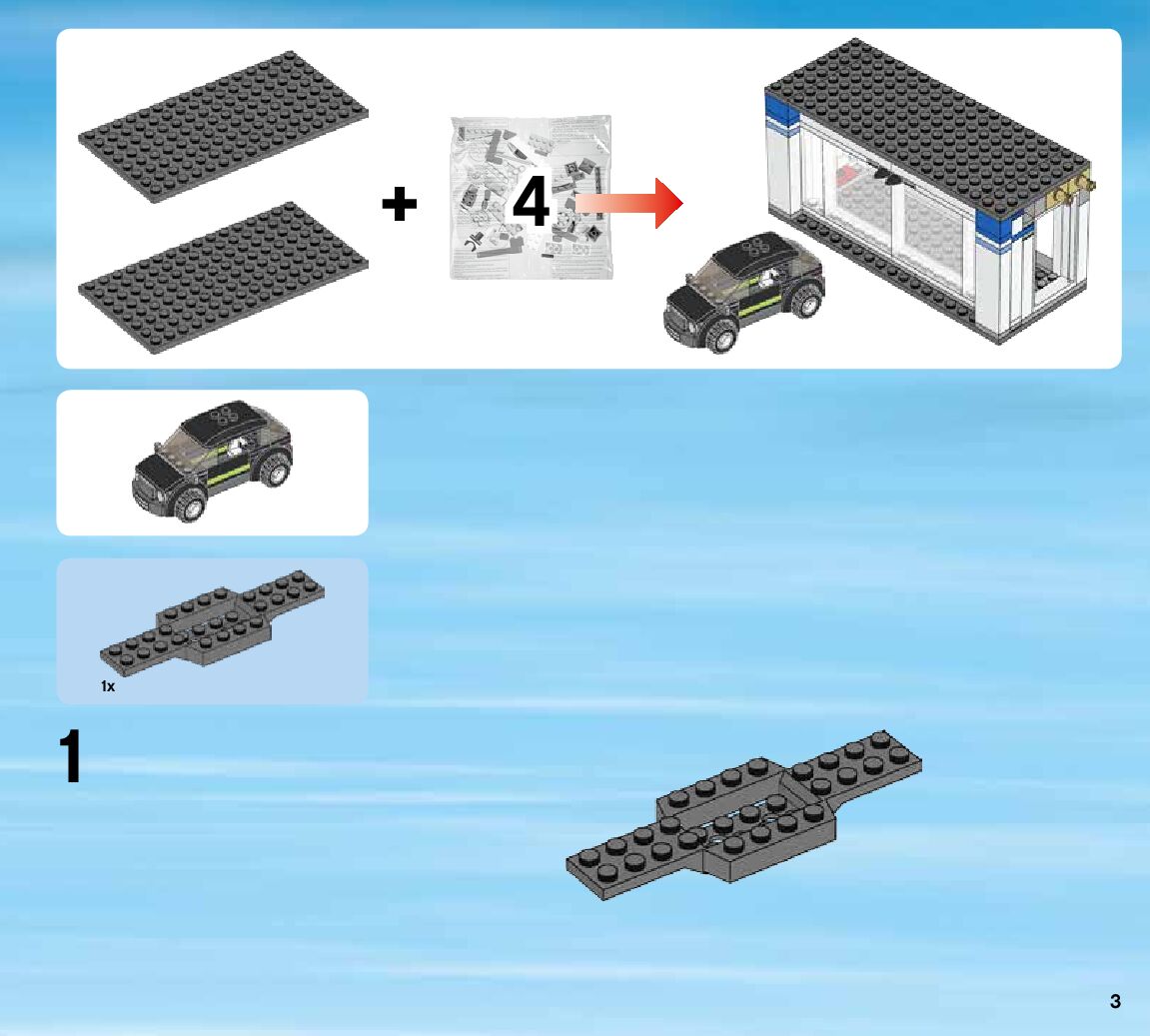 +

4

1x

1

3