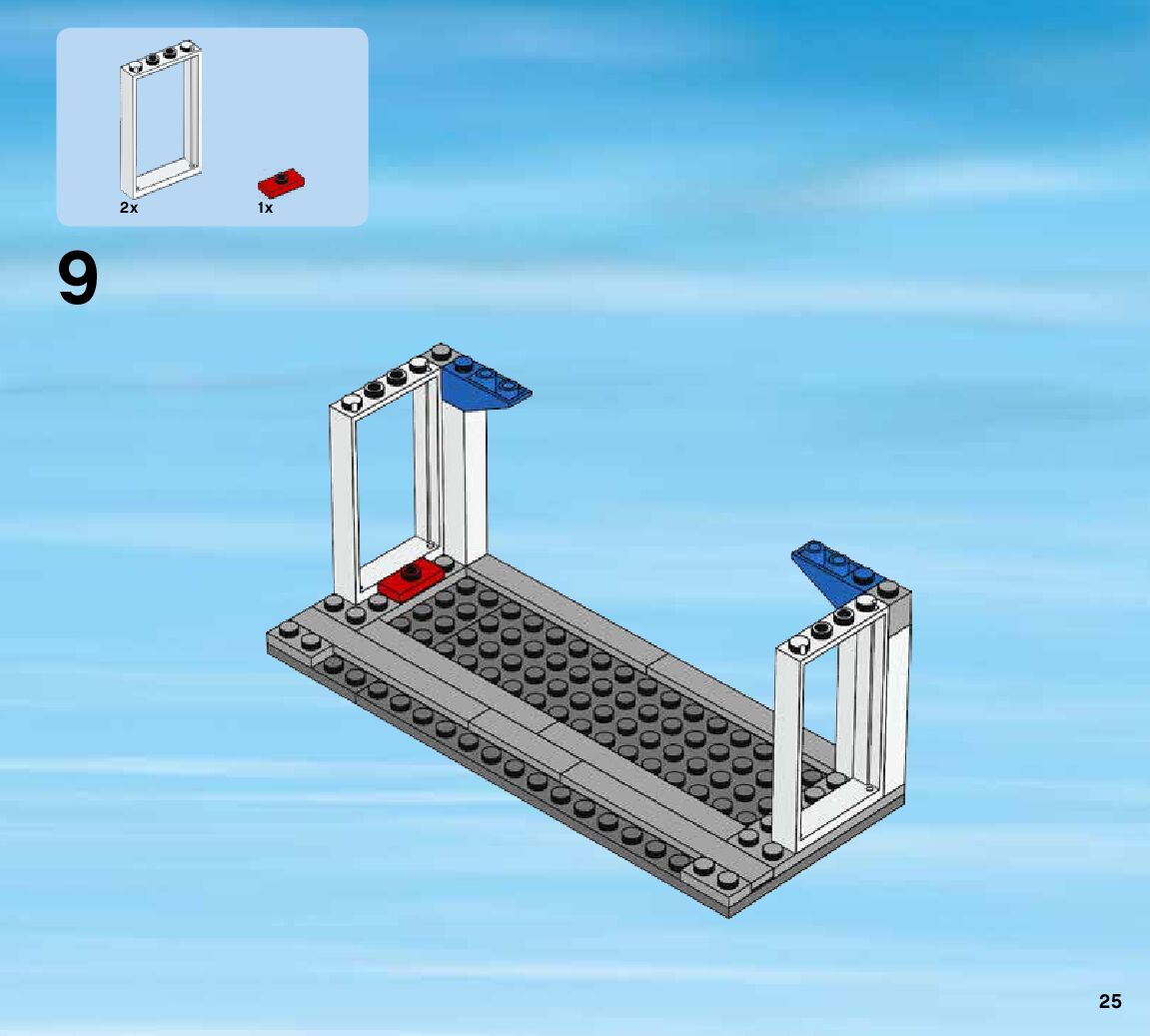 2x
1x

9

25