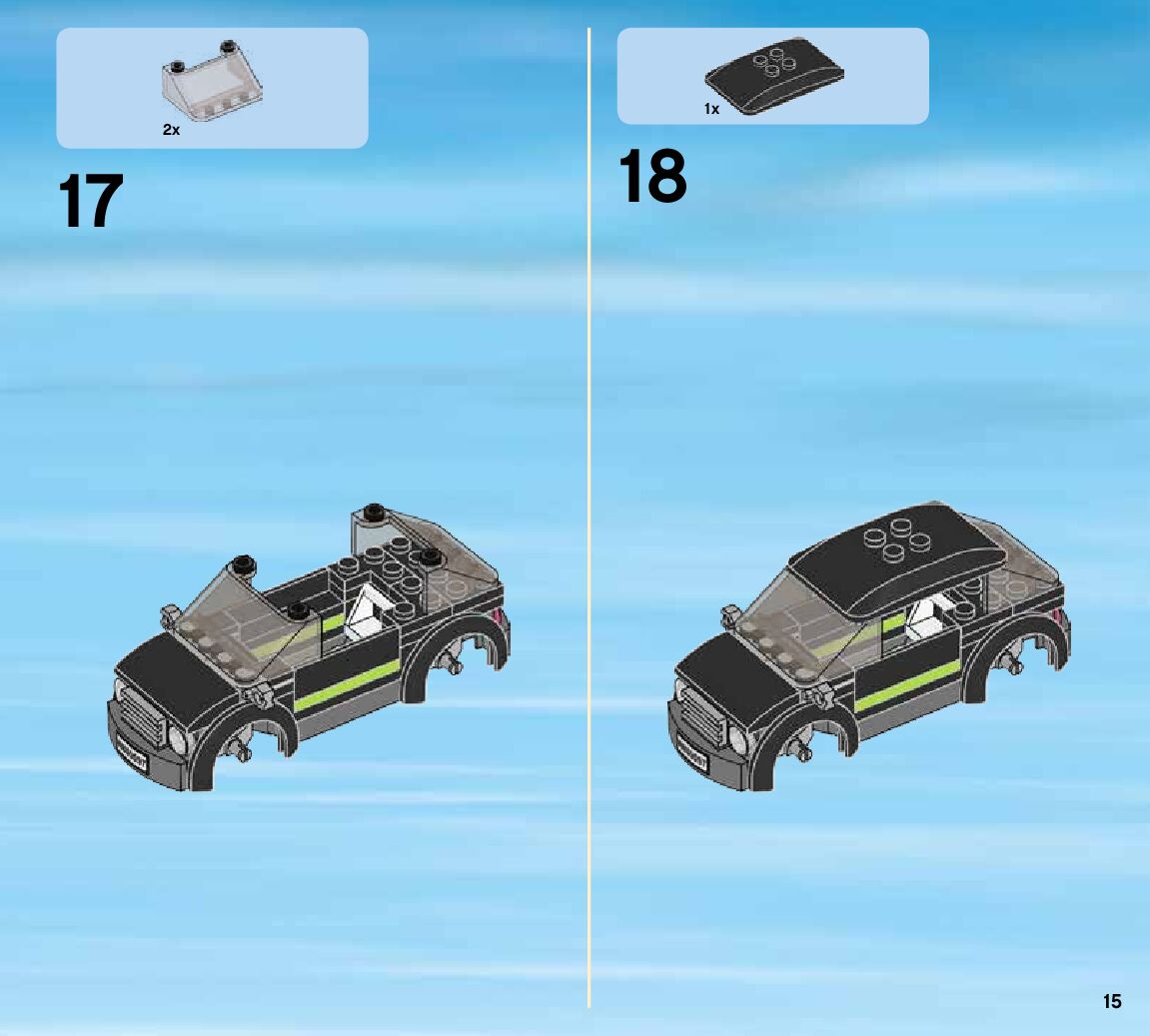 2x

17

1x

18

15